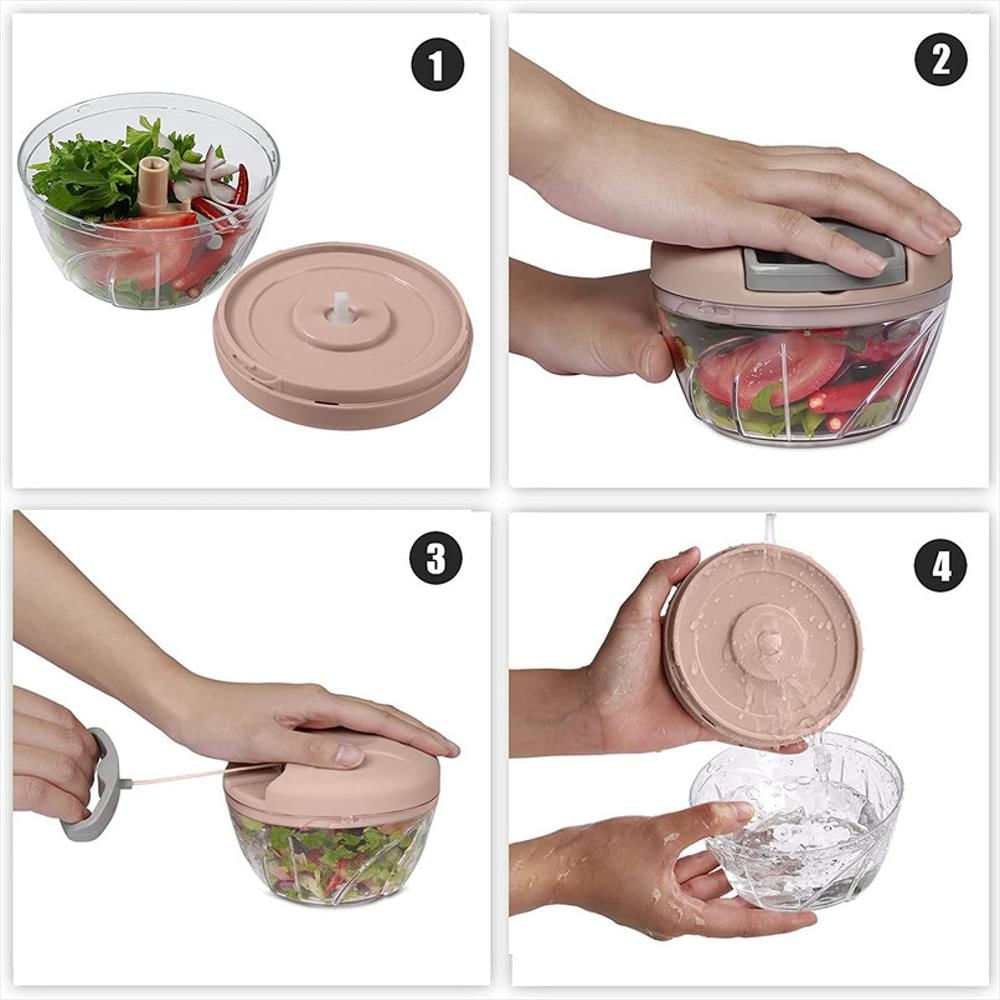 1
2
3
4