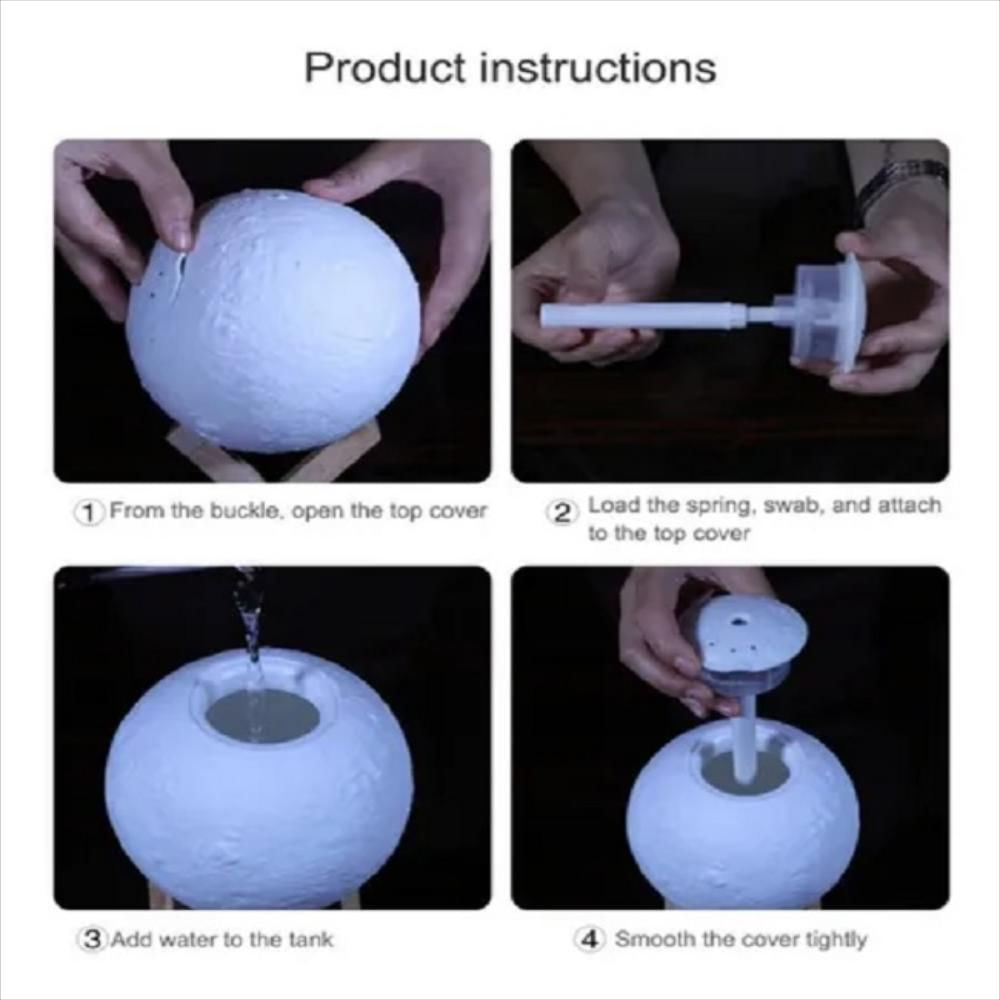 Product instructions

1 From the buckle, open the top cover

2 Load the spring, swab, and attach to the top cover

3 Add water to the tank

4 Smooth the cover tightly