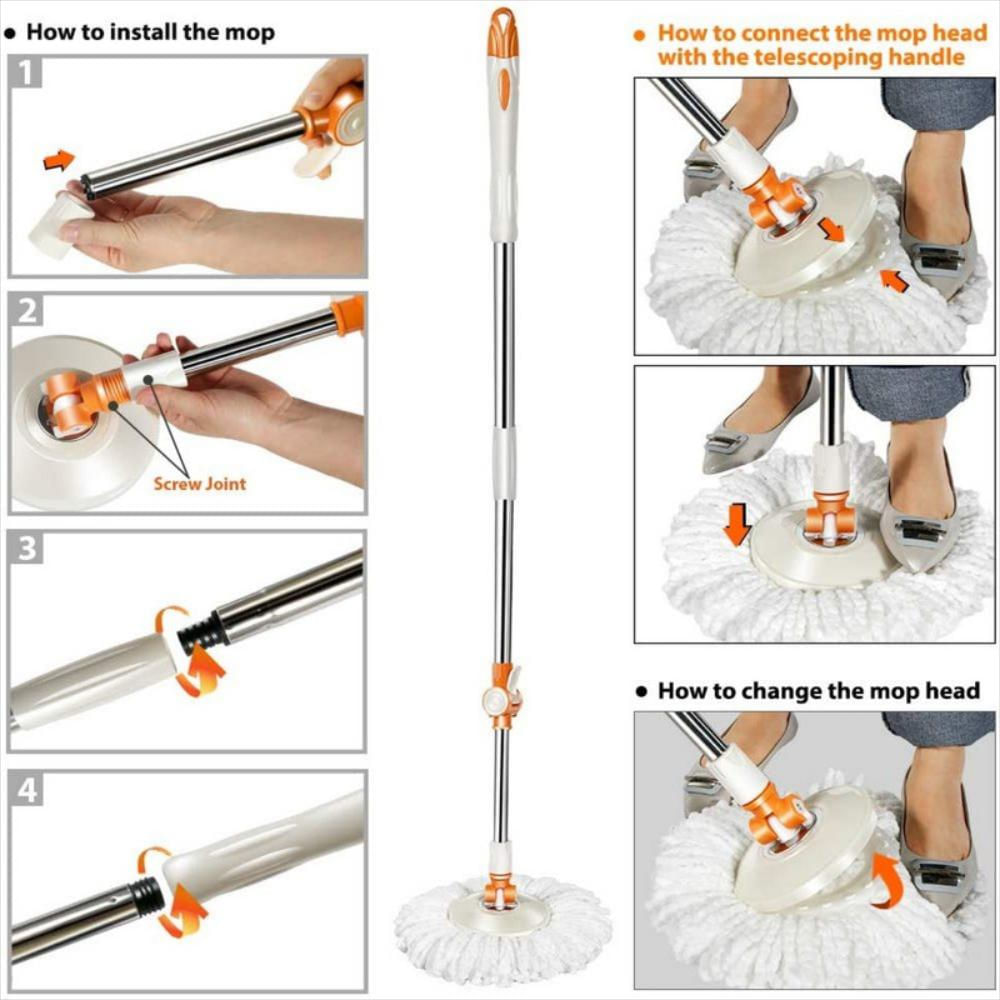 • How to install the mop

1

2

Screw Joint

3

4

• How to connect the mop head with the telescoping handle

• How to change the mop head