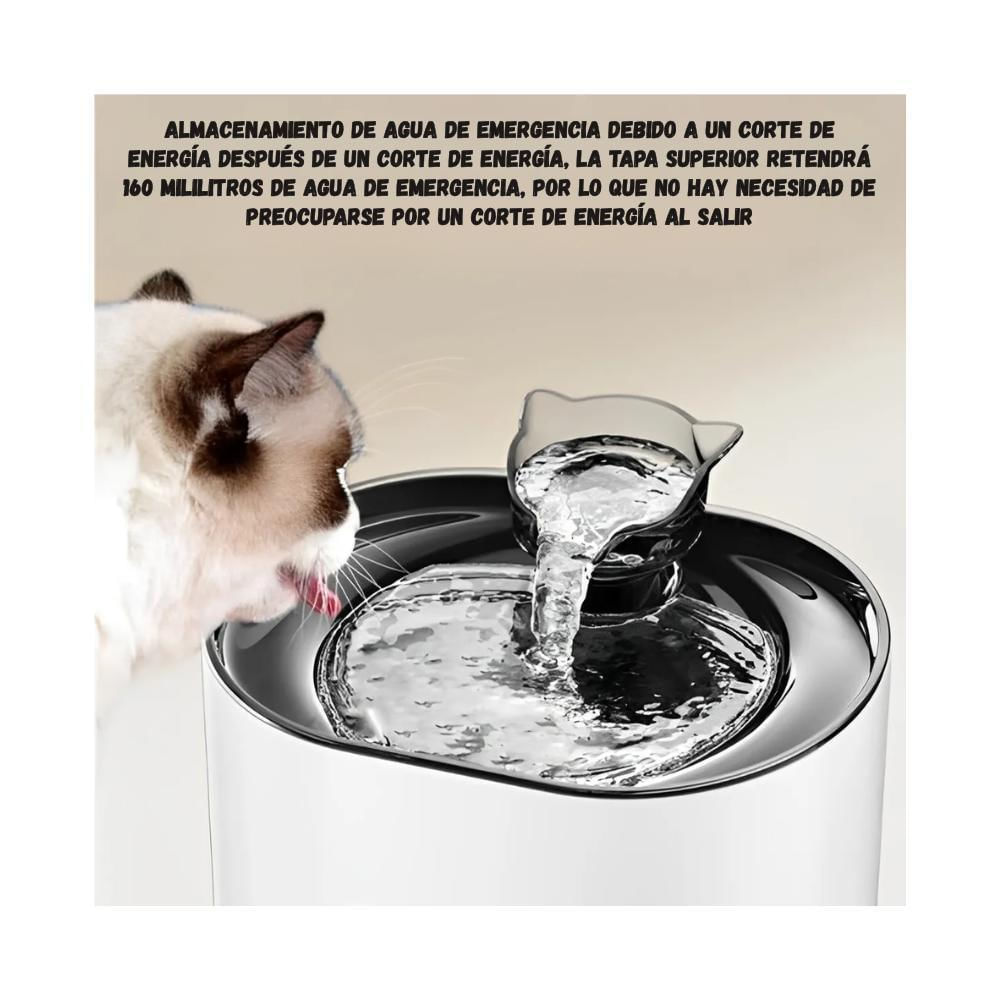 ALMACENAMIENTO DE AGUA DE EMERGENCIA DEBIDO A UN CORTE DE ENERGÍA DESPUÉS DE UN CORTE DE ENERGÍA, LA TAPA SUPERIOR RETENDRÁ 160 MILILITROS DE AGUA DE EMERGENCIA, POR LO QUE NO HAY NECESIDAD DE PREOCUPARSE POR UN CORTE DE ENERGÍA AL SALIR