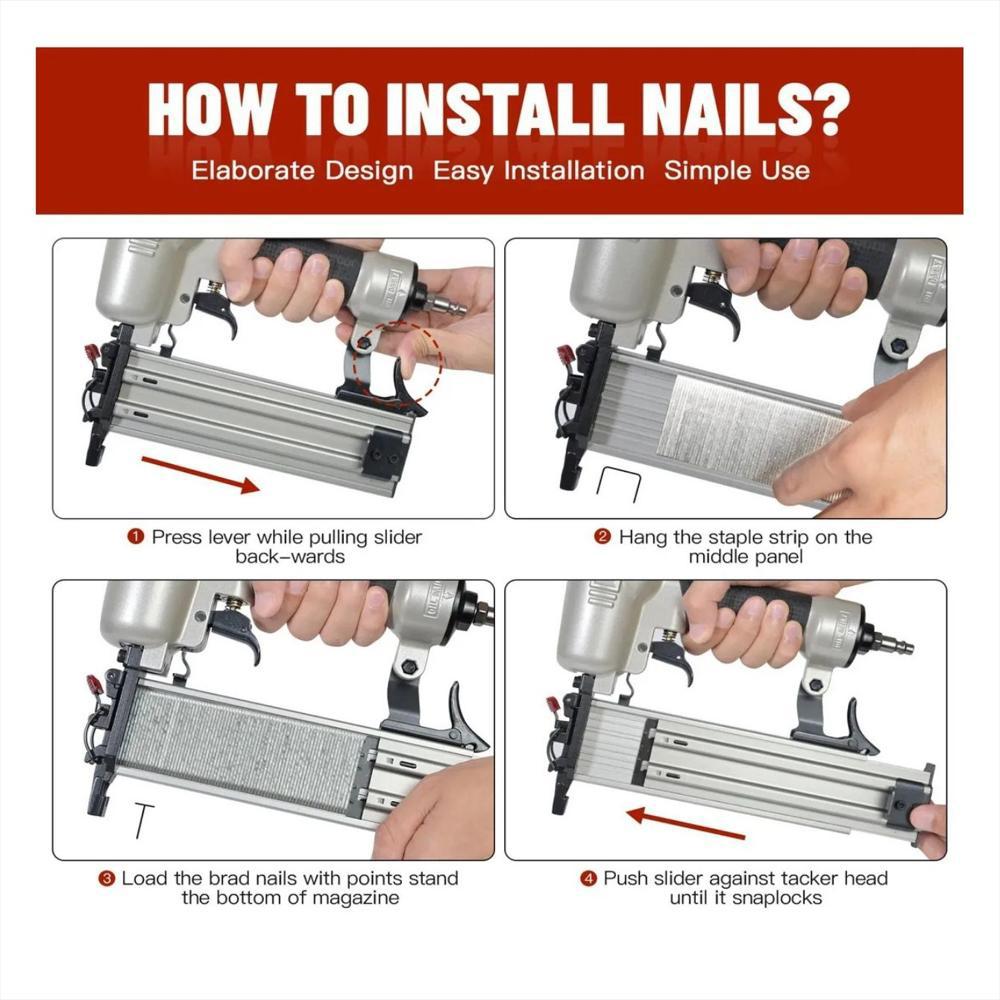 HOW TO INSTALL NAILS?

Elaborate Design Easy Installation Simple Use

❶ Press lever while pulling slider back-wards

❷ Hang the staple strip on the middle panel

❸ Load the brad nails with points stand the bottom of magazine

❹ Push slider against tacker head until it snaplocks