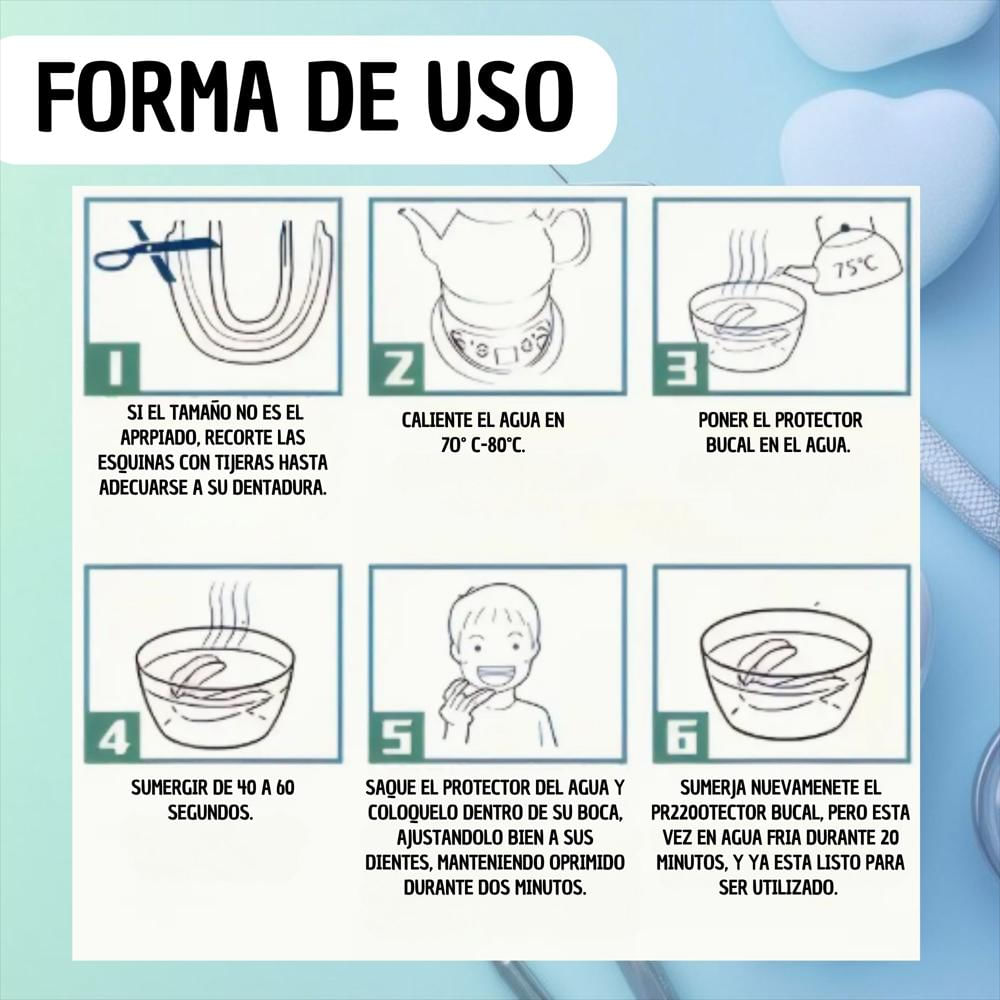 FORMA DE USO

1

SI EL TAMAÑO NO ES EL APRPIADO, RECORTE LAS ESQUINAS CON TIJERAS HASTA ADECUARSE A SU DENTADURA.

2

CALIENTE EL AGUA EN 70° C-80°C.

75°C

3

PONER EL PROTECTOR BUCAL EN EL AGUA.

4

SUMERGIR DE 40 A 60 SEGUNDOS.

5

SAQUE EL PROTECTOR DEL AGUA Y COLOQUELO DENTRO DE SU BOCA, AJUSTANDOLO BIEN A SUS DIENTES, MANTENIENDO OPRIMIDO DURANTE DOS MINUTOS.

6

SUMERJA NUEVAMENETE EL PR2200TECTOR BUCAL, PERO ESTA VEZ EN AGUA FRIA DURANTE 20 MINUTOS, Y YA ESTA LISTO PARA SER UTILIZADO.