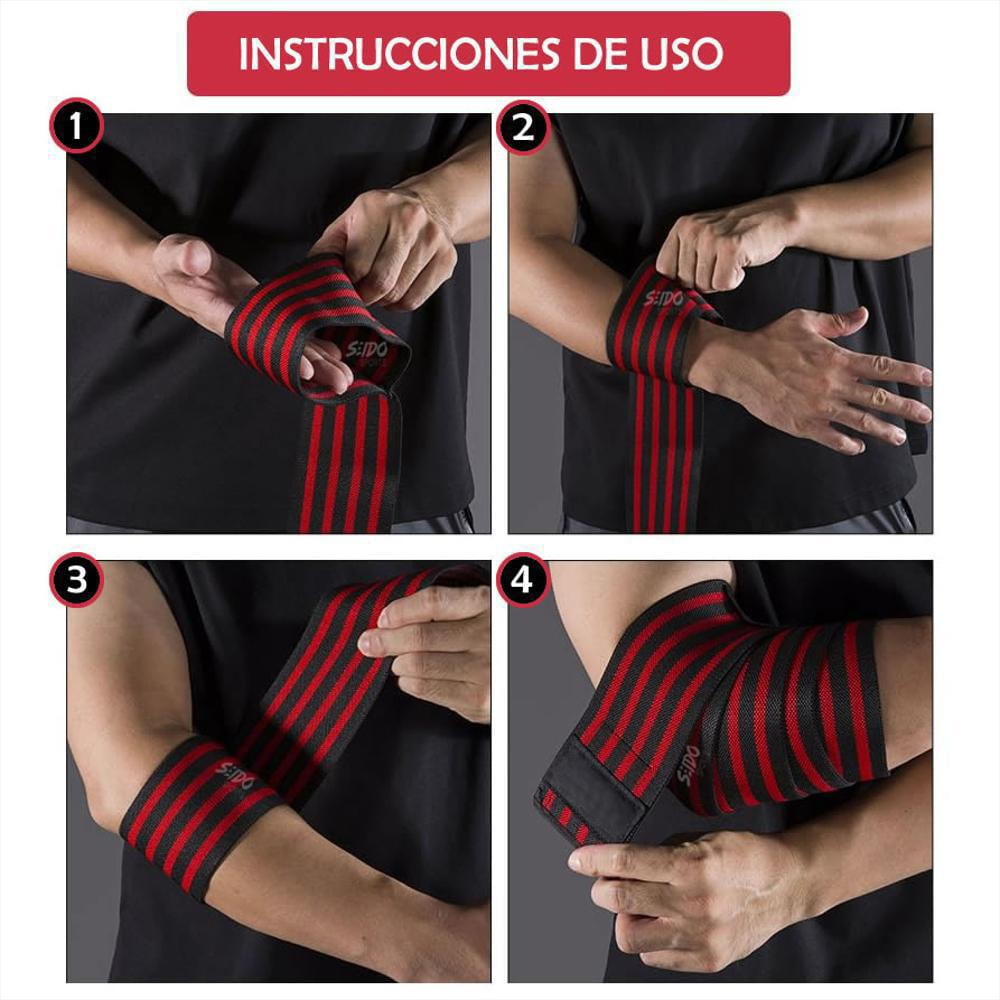 INSTRUCCIONES DE USO

1

SEIDO

2

SEIDO

3

SEIDO

4

SEIDO