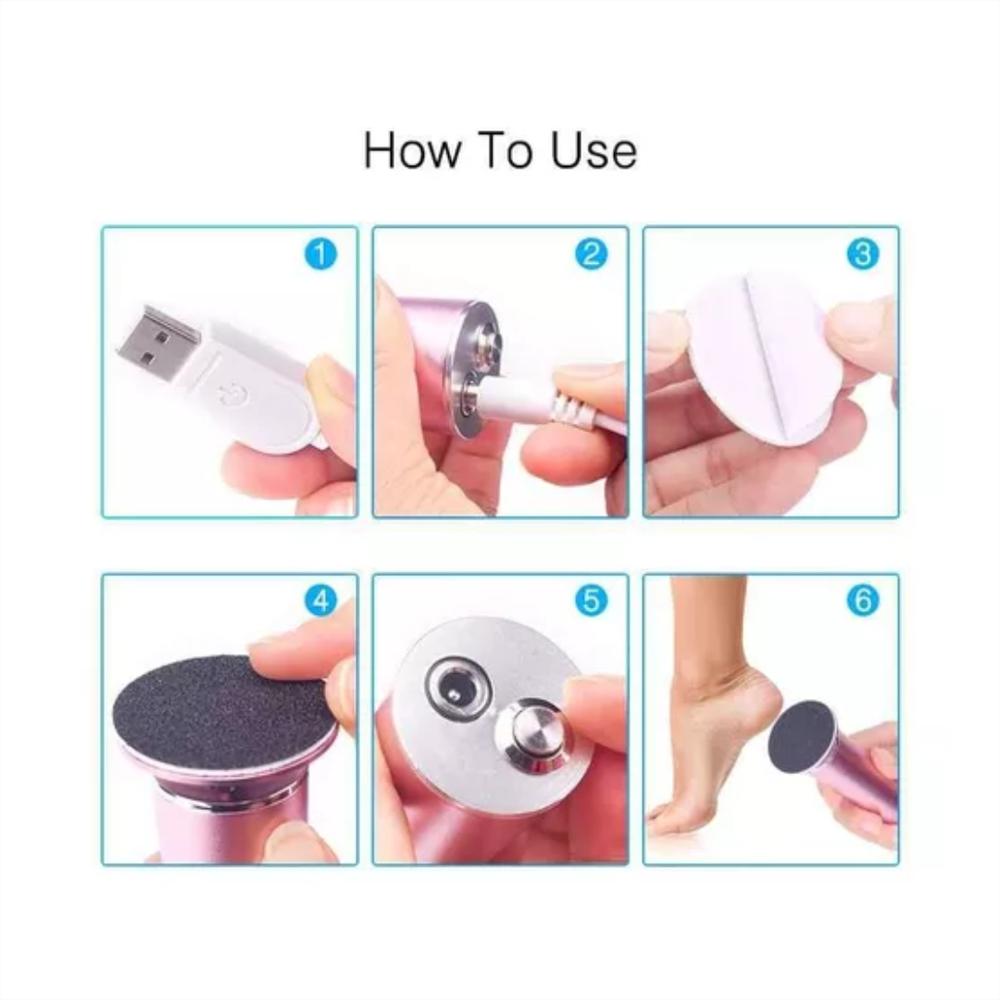 How To Use

1

2

3

4

5

6