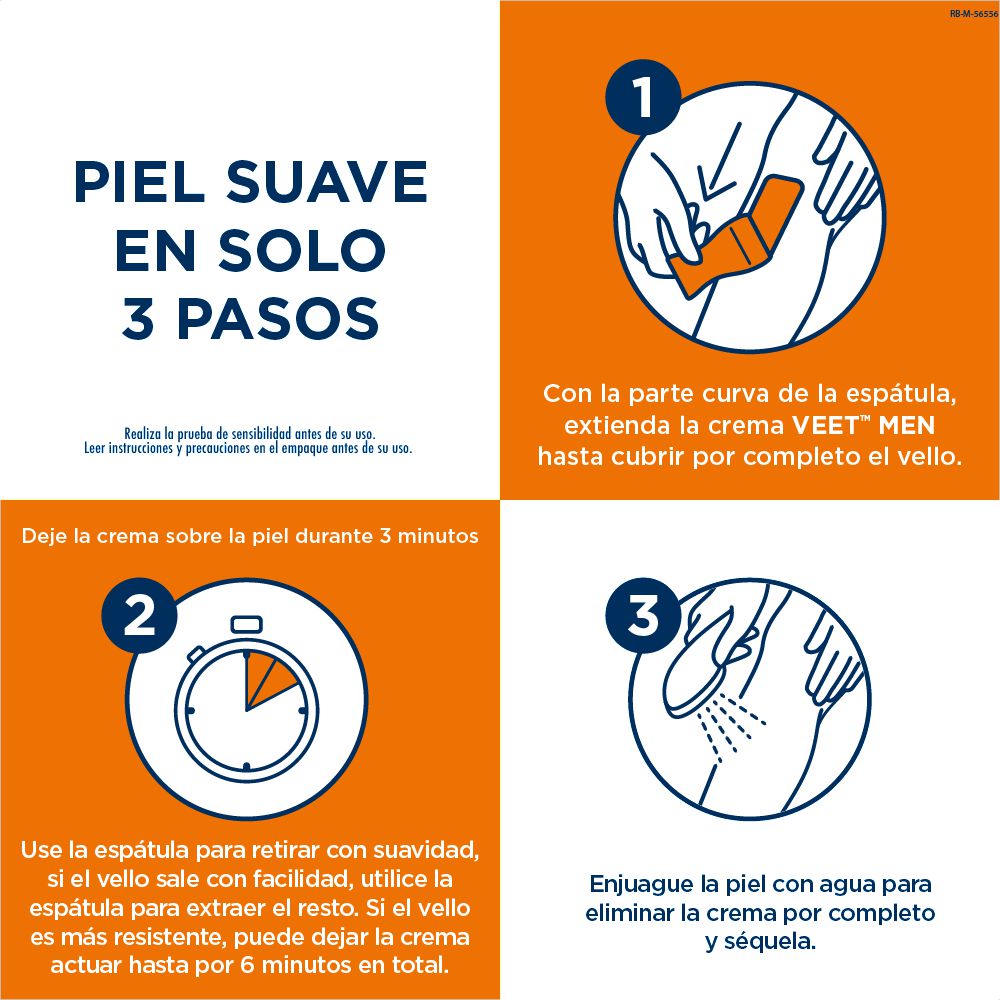 RB-M-56556

PIEL SUAVE EN SOLO 3 PASOS

Realiza la prueba de sensibilidad antes de su uso.
Leer instrucciones y precauciones en el empaque antes de su uso.

1

Con la parte curva de la espátula, extienda la crema VEET™ MEN hasta cubrir por completo el vello.

Deje la crema sobre la piel durante 3 minutos

2

Use la espátula para retirar con suavidad, si el vello sale con facilidad, utilice la espátula para extraer el resto. Si el vello es más resistente, puede dejar la crema actuar hasta por 6 minutos en total.

3

Enjuague la piel con agua para eliminar la crema por completo y séquela.