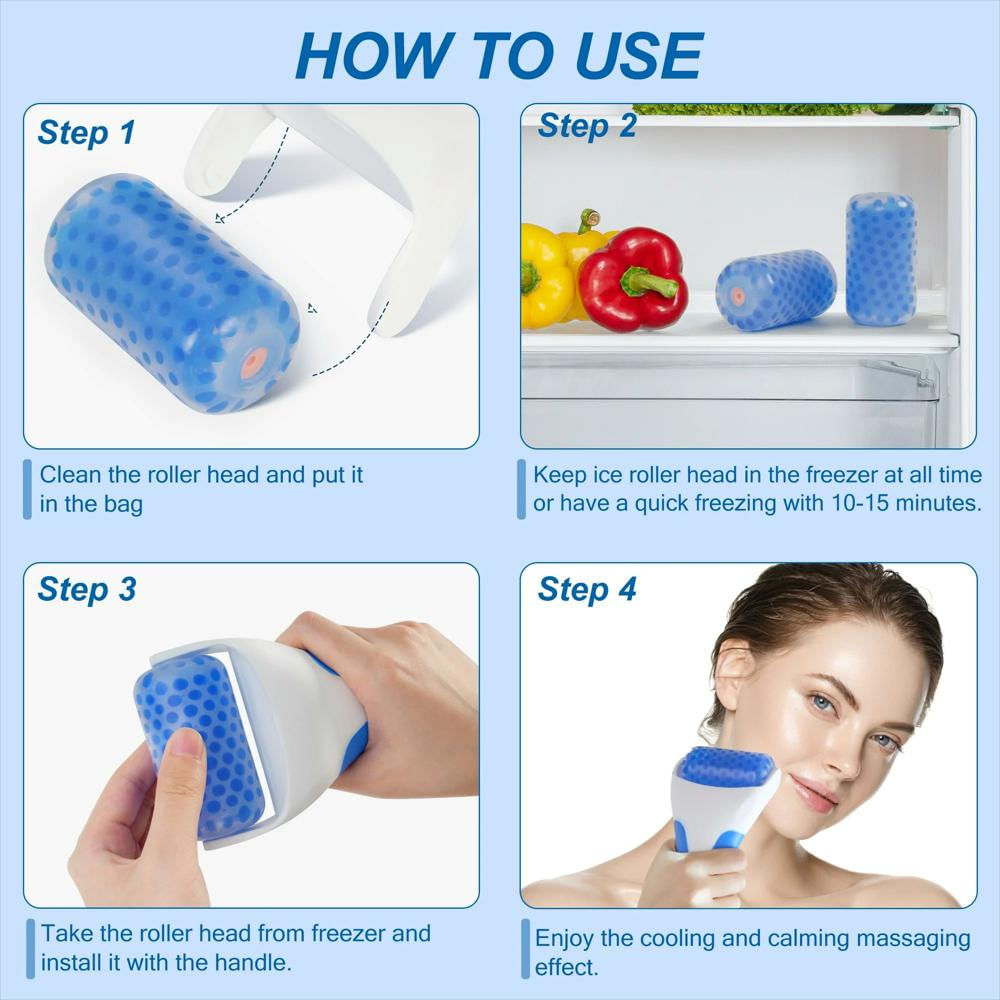 HOW TO USE

Step 1

Clean the roller head and put it in the bag

Step 2

Keep ice roller head in the freezer at all time or have a quick freezing with 10-15 minutes.

Step 3

Take the roller head from freezer and install it with the handle.

Step 4

Enjoy the cooling and calming massaging effect.