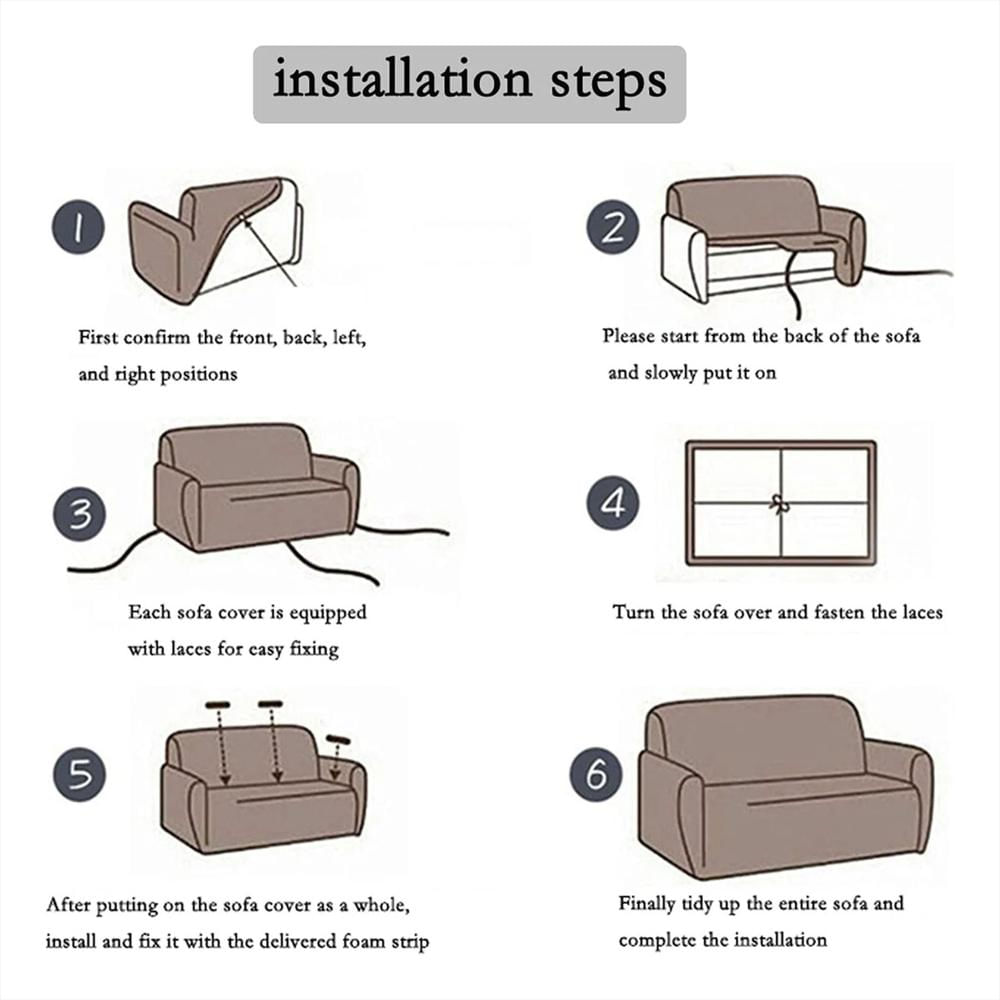 installation steps

1

First confirm the front, back, left, and right positions

2

Please start from the back of the sofa and slowly put it on

3

Each sofa cover is equipped with laces for easy fixing

4

Turn the sofa over and fasten the laces

5

After putting on the sofa cover as a whole, install and fix it with the delivered foam strip

6

Finally tidy up the entire sofa and complete the installation