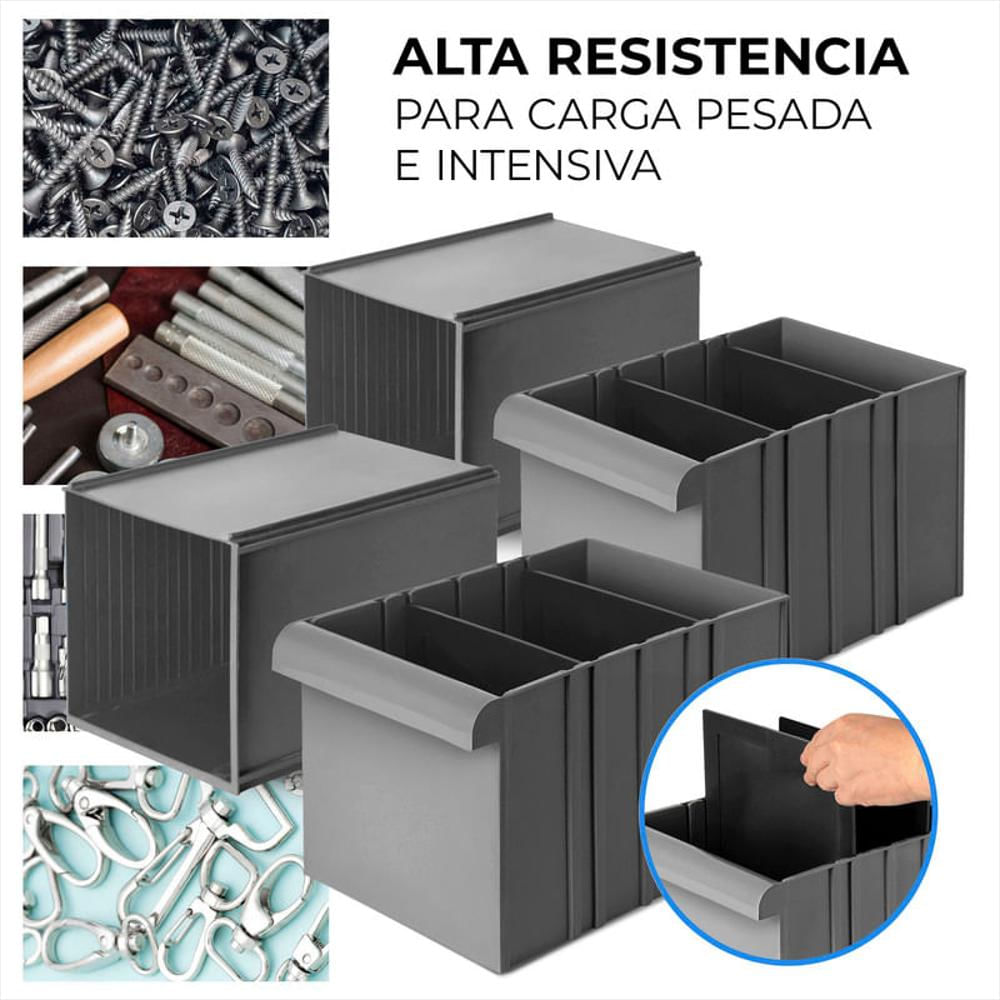 ALTA RESISTENCIA
PARA CARGA PESADA E INTENSIVA