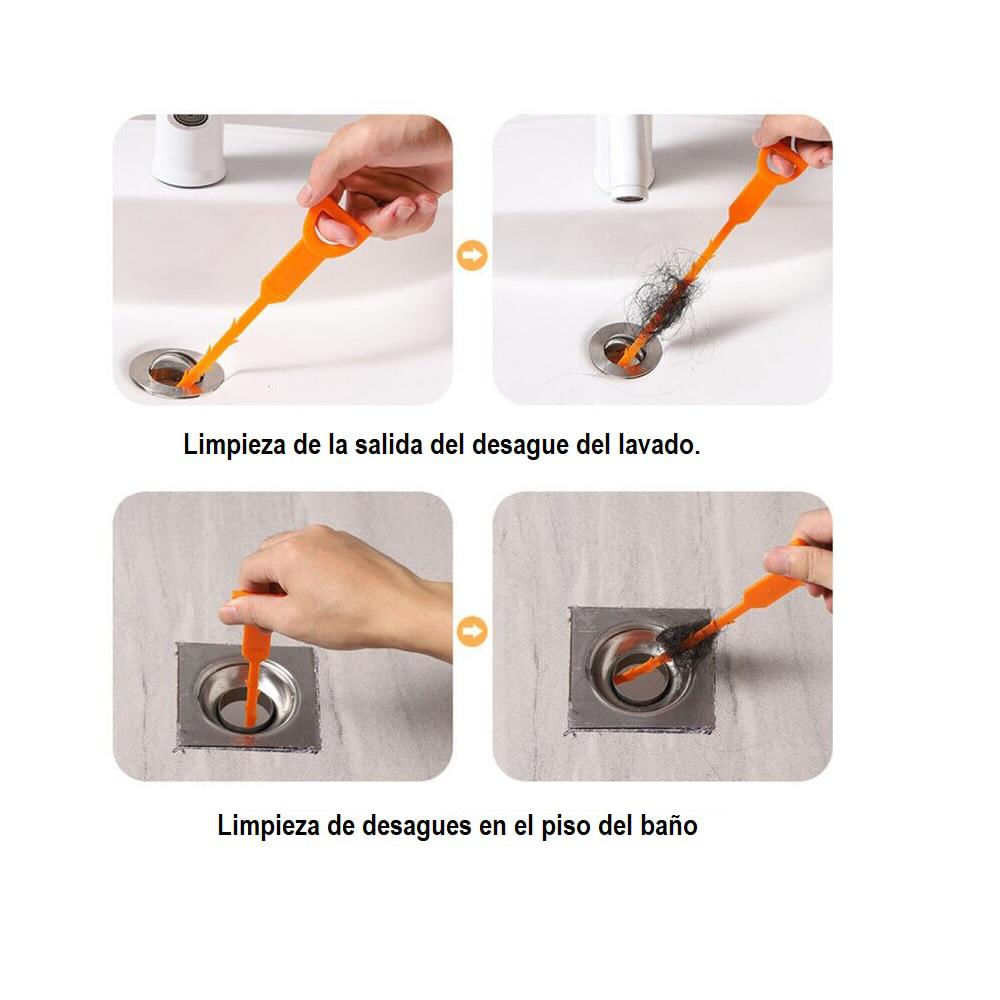 Limpieza de la salida del desague del lavado.

Limpieza de desagues en el piso del baño