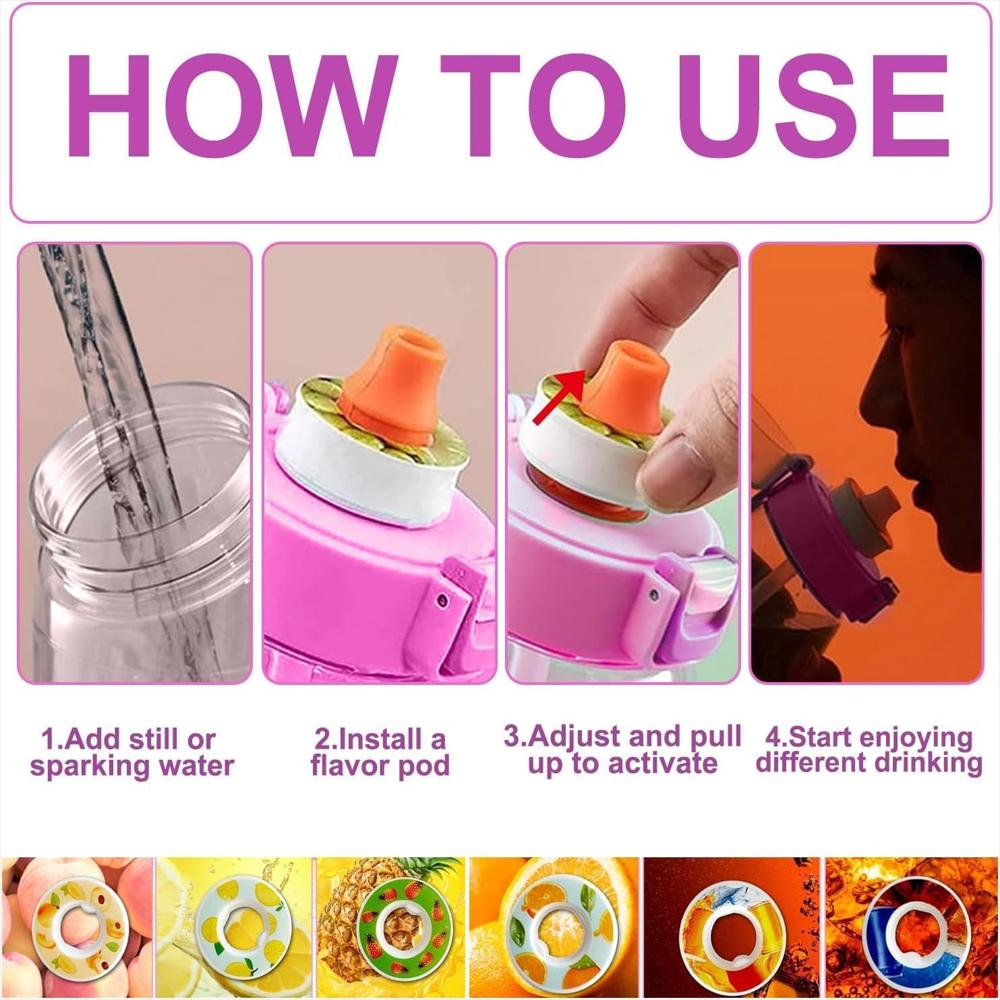 HOW TO USE

1.Add still or sparking water

2.Install a flavor pod

3.Adjust and pull up to activate

4.Start enjoying different drinking