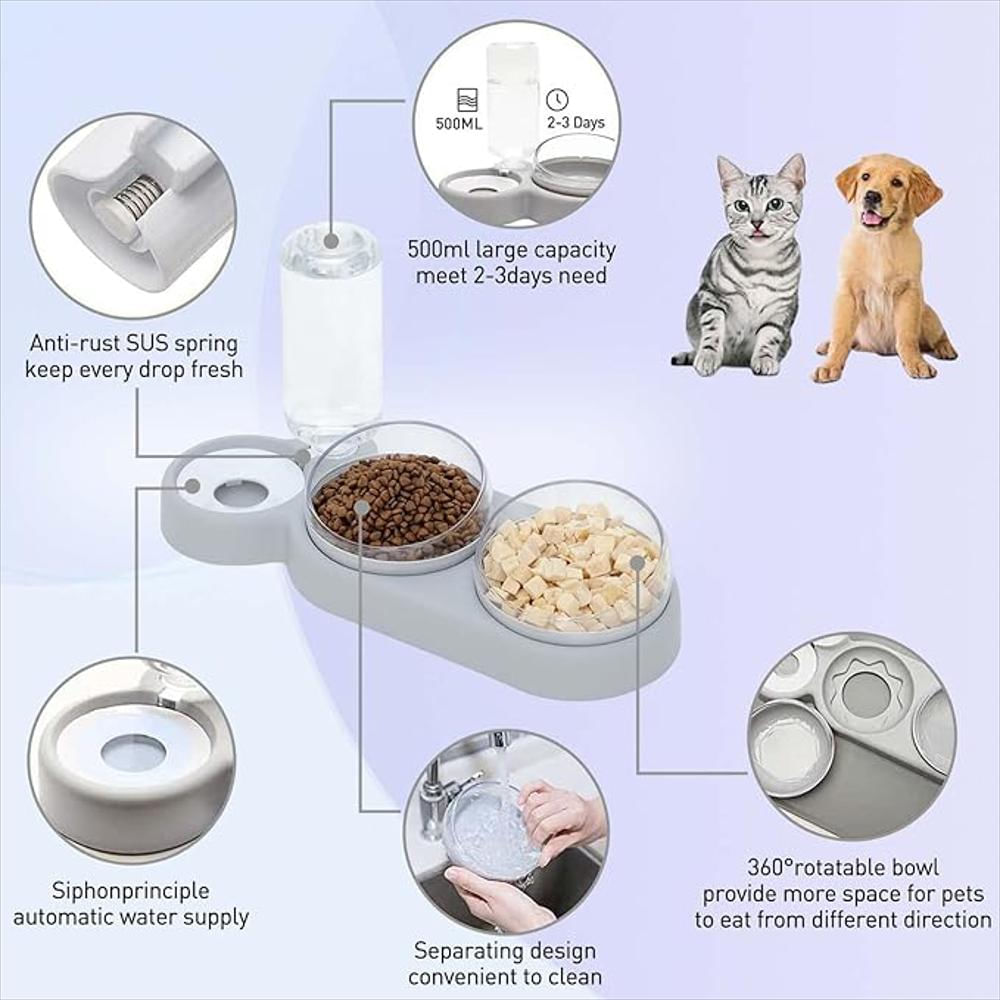 500ML

2-3 Days

500ml large capacity meet 2-3days need

Anti-rust SUS spring keep every drop fresh

Siphonprinciple automatic water supply

Separating design convenient to clean

360°rotatable bowl provide more space for pets to eat from different direction