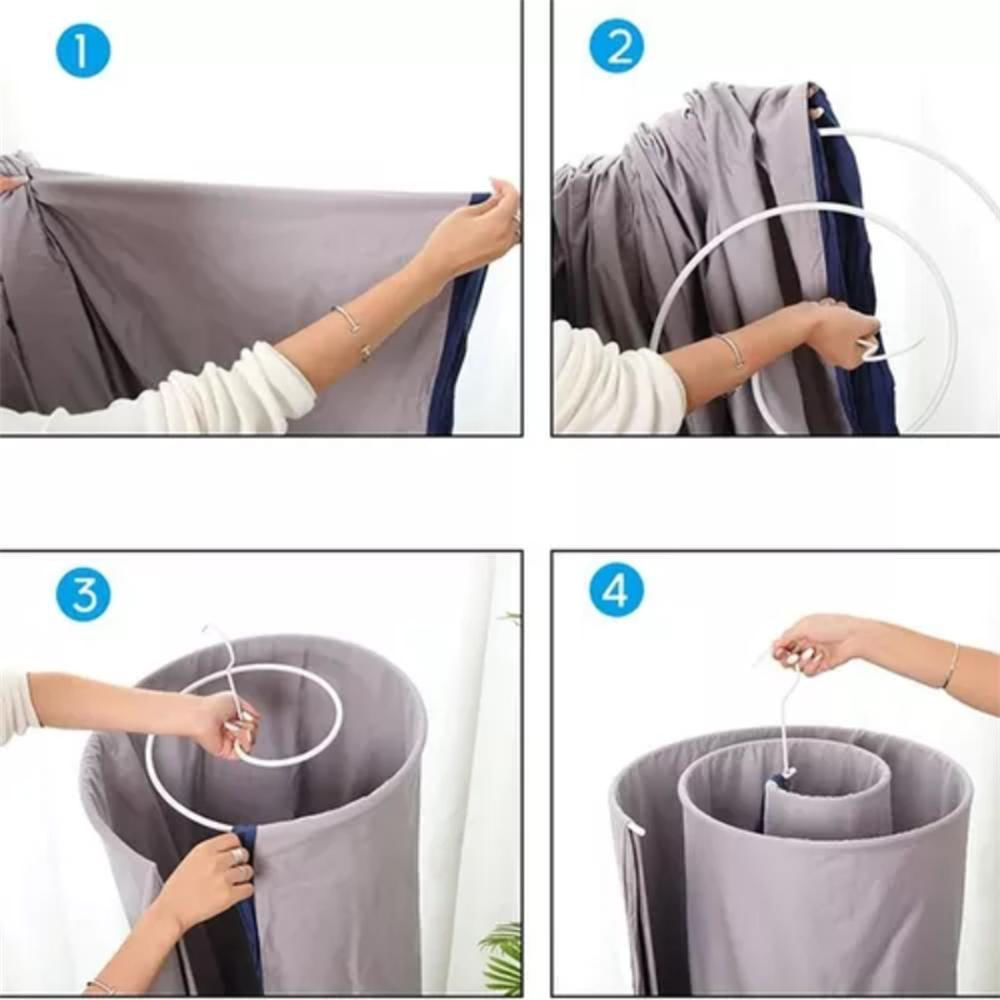 1

2

3

4