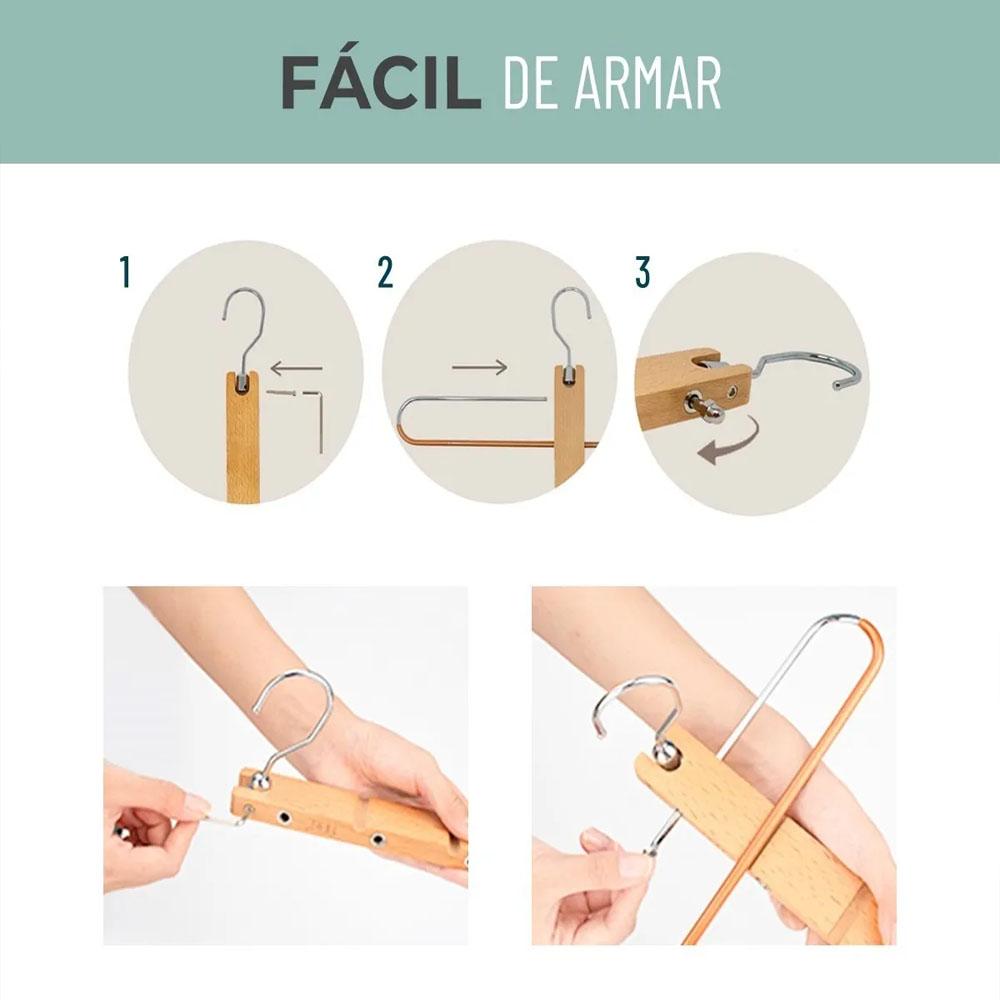 FÁCIL DE ARMAR

1

2

3