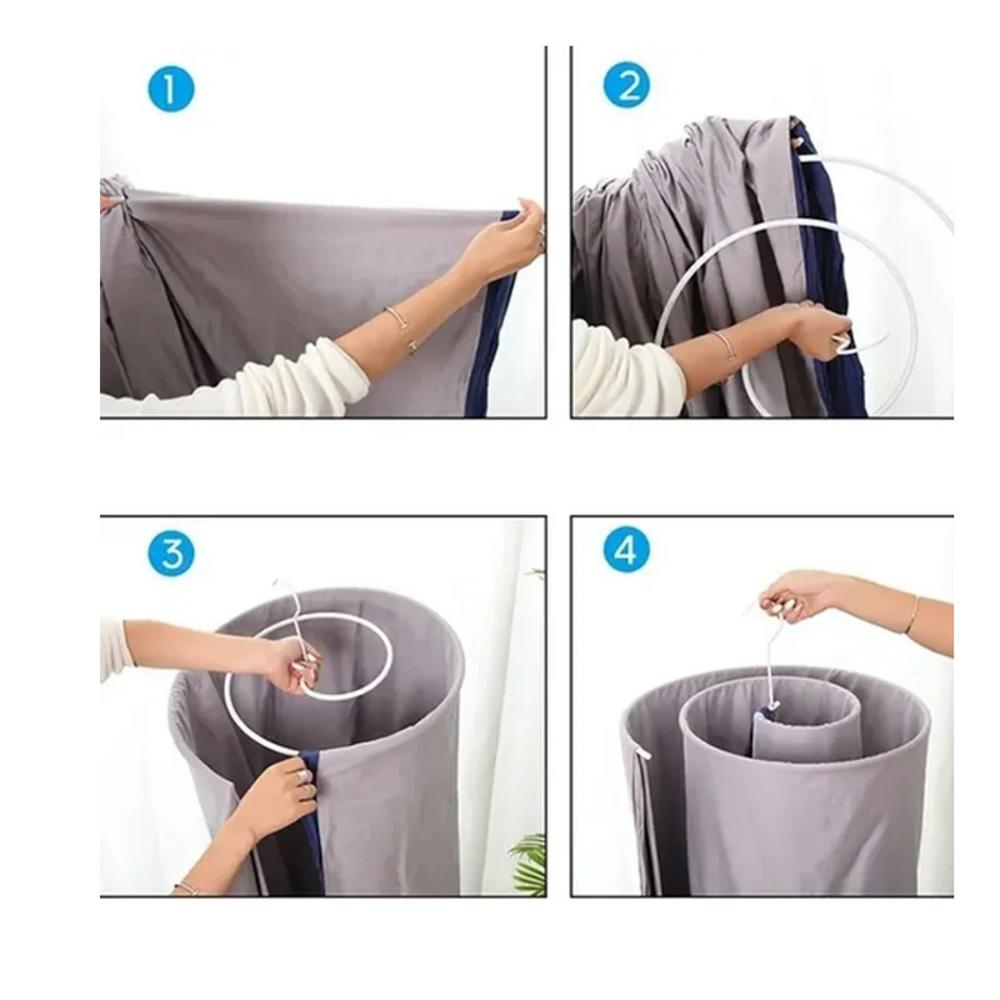 1

2

3

4