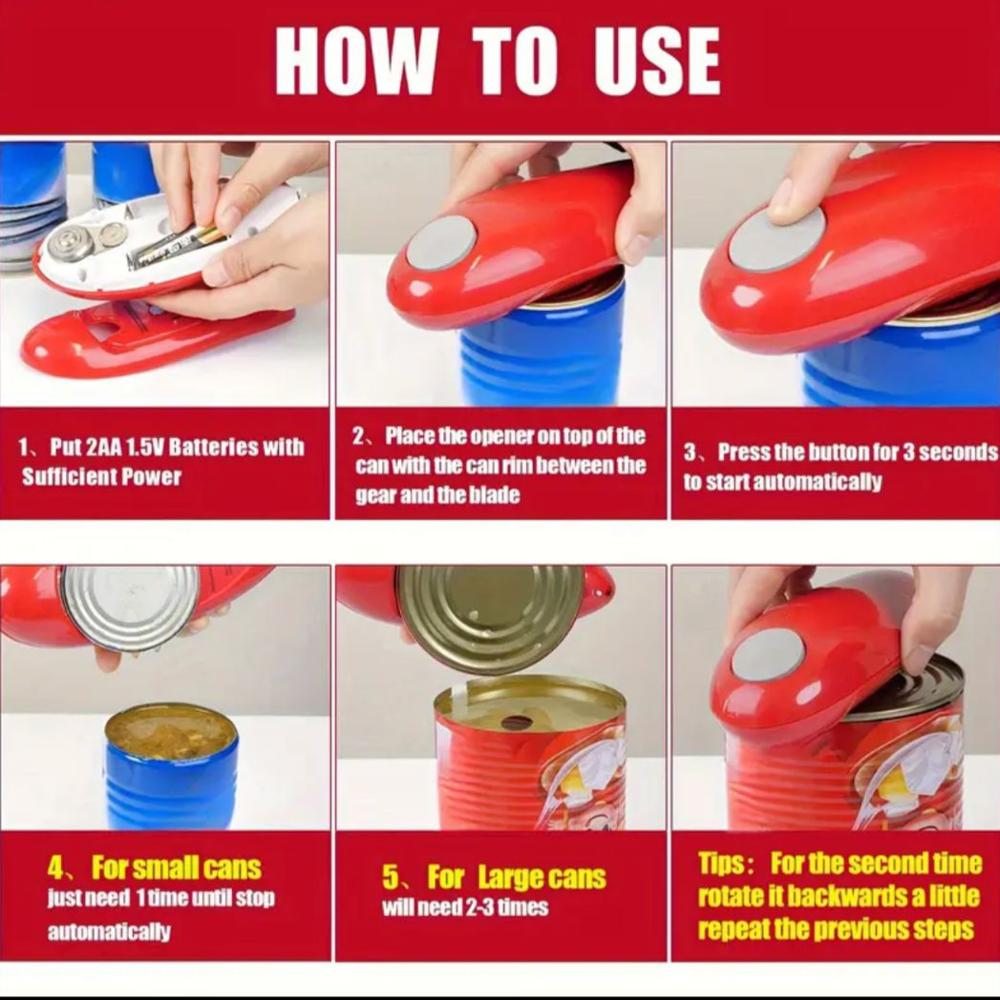 HOW TO USE

1、Put 2AA 1.5V Batteries with Sufficient Power

2、Place the opener on top of the can with the can rim between the gear and the blade

3、Press the button for 3 seconds to start automatically

4、For small cans
just need 1 time until stop automatically

5、For Large cans
will need 2-3 times

Tips: For the second time rotate it backwards a little repeat the previous steps