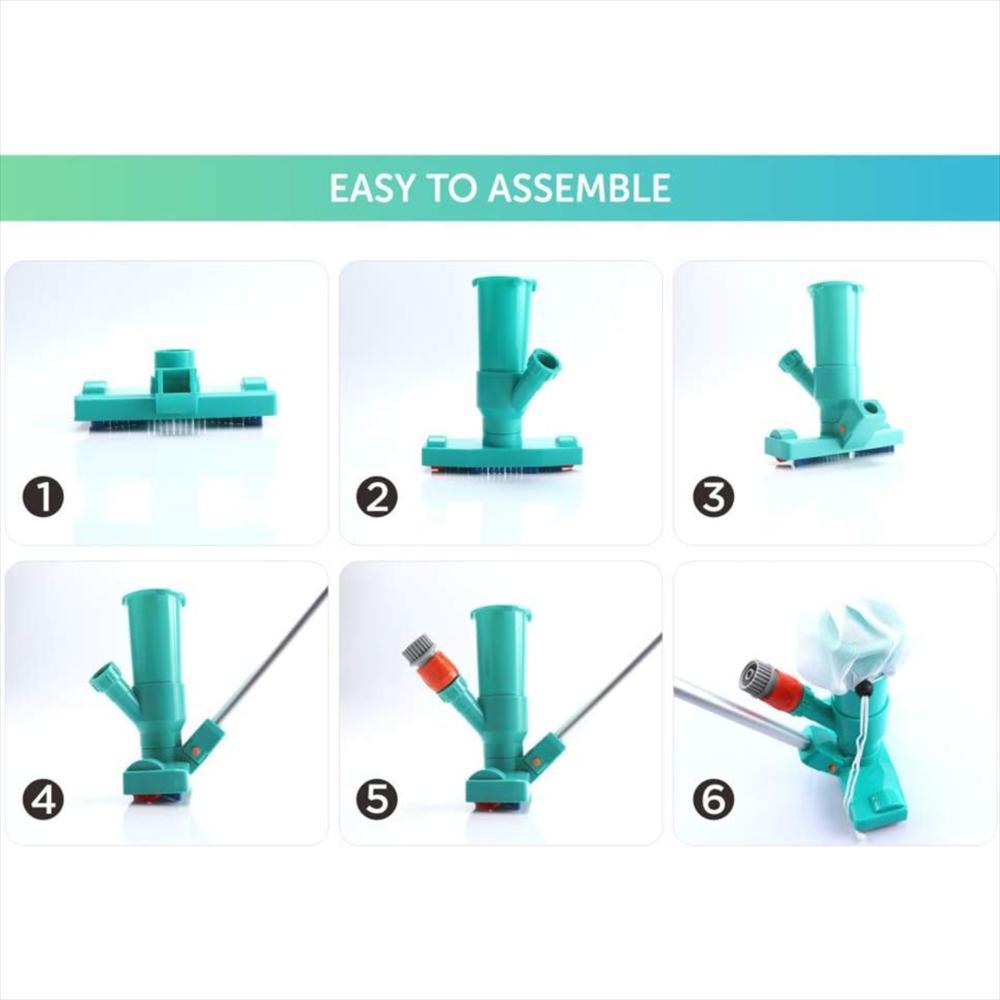 EASY TO ASSEMBLE

1

2

3

4

5

6