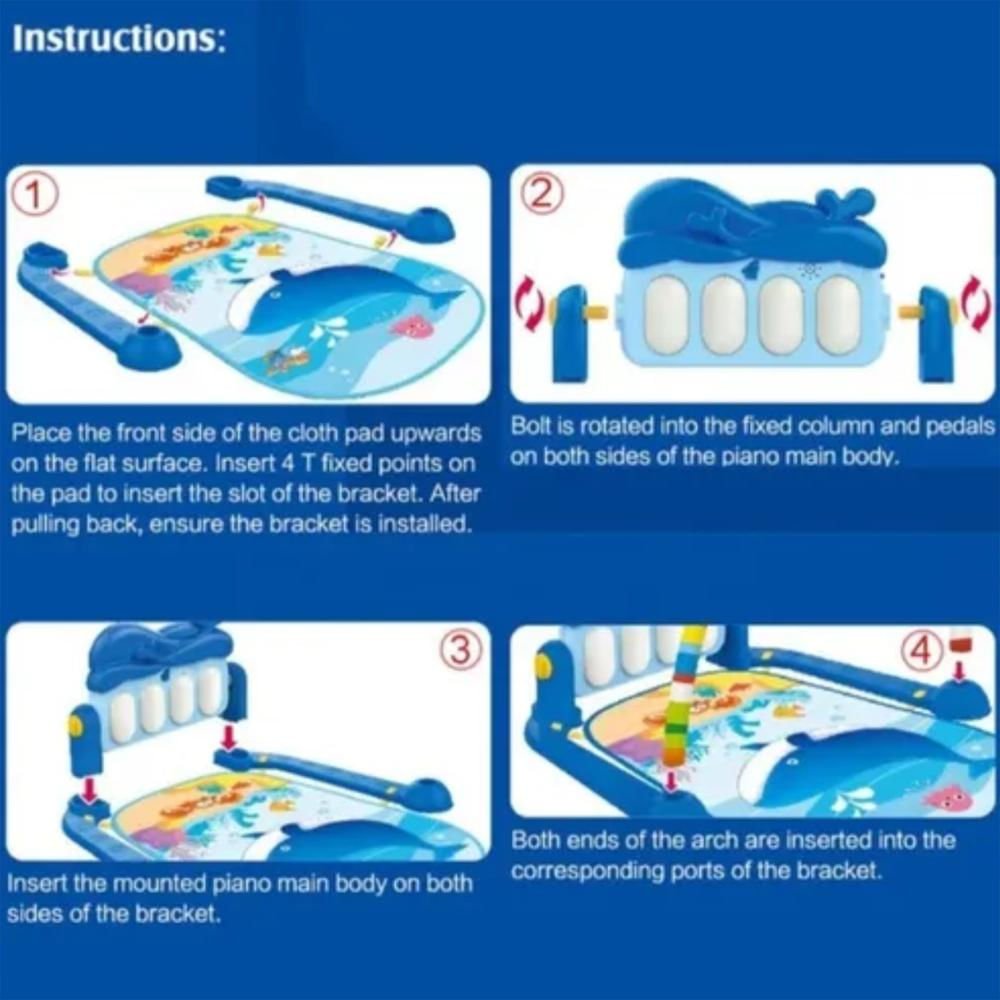 Instructions:

①

Place the front side of the cloth pad upwards on the flat surface. Insert 4 T fixed points on the pad to insert the slot of the bracket. After pulling back, ensure the bracket is installed.

②

Bolt is rotated into the fixed column and pedals on both sides of the piano main body.

③

Insert the mounted piano main body on both sides of the bracket.

④

Both ends of the arch are inserted into the corresponding ports of the bracket.