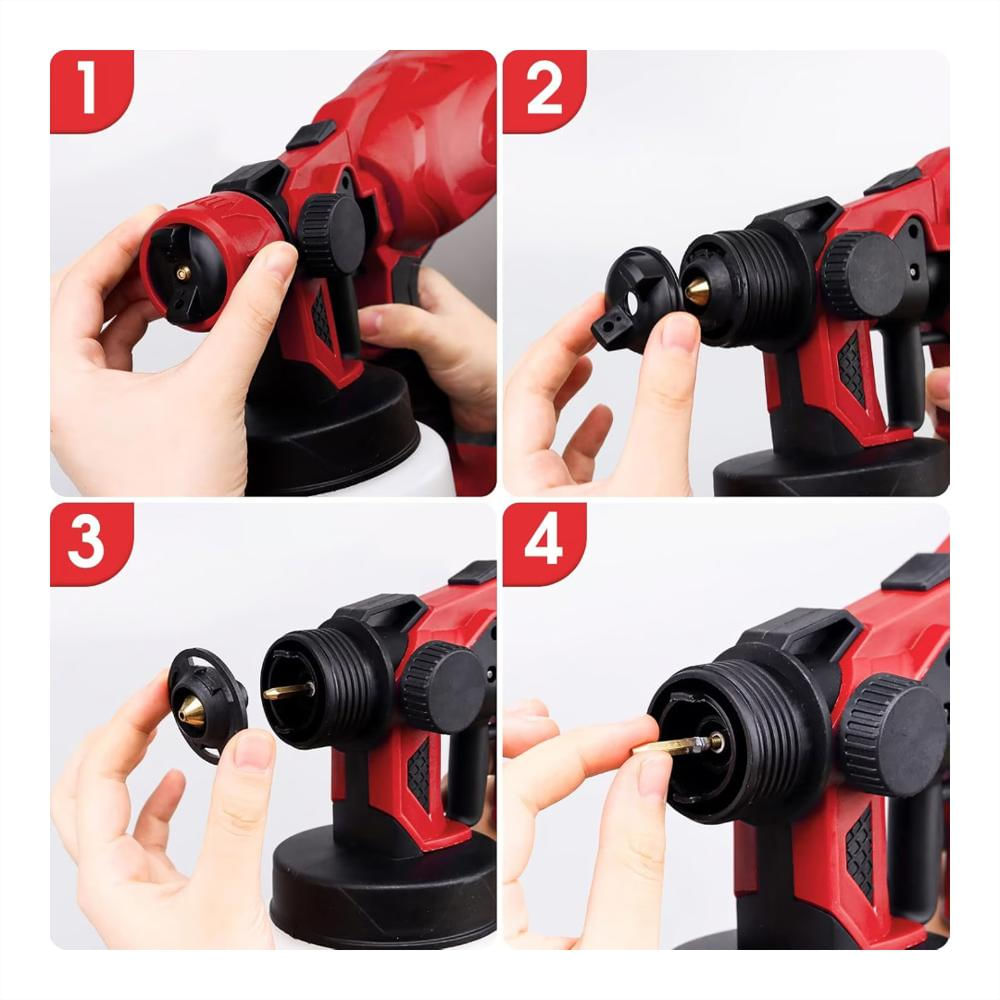 1

2

3

4