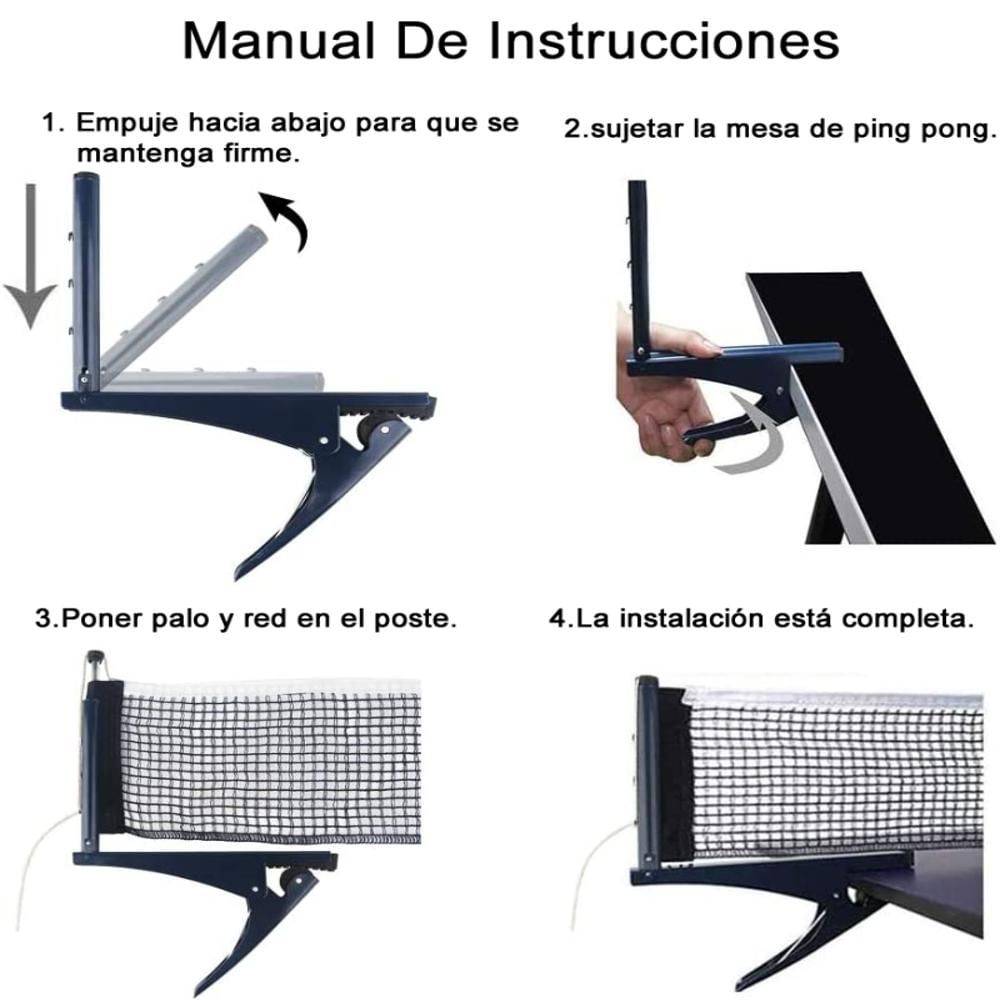 Manual De Instrucciones

1. Empuje hacia abajo para que se mantenga firme.

2.sujetar la mesa de ping pong.

3.Poner palo y red en el poste.

4.La instalación está completa.