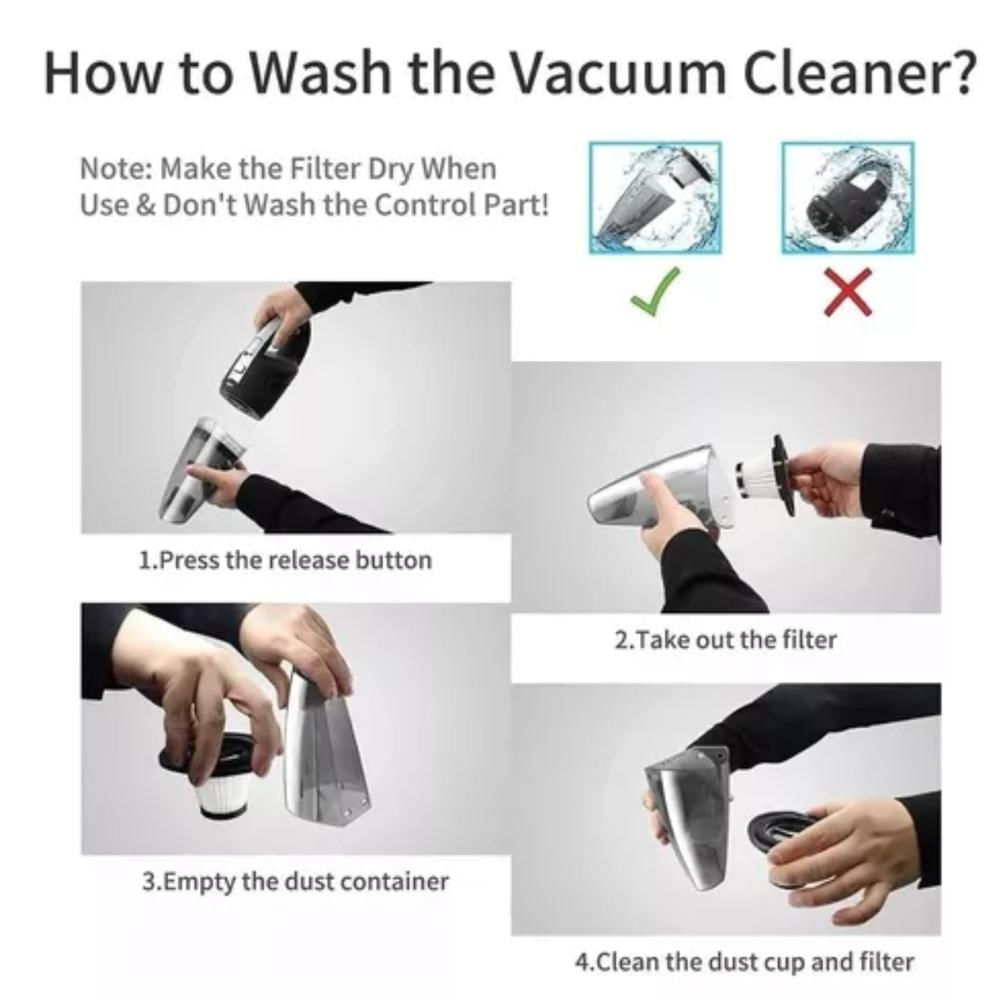 How to Wash the Vacuum Cleaner?

Note: Make the Filter Dry When Use & Don't Wash the Control Part!

1.Press the release button

2.Take out the filter

3.Empty the dust container

4.Clean the dust cup and filter