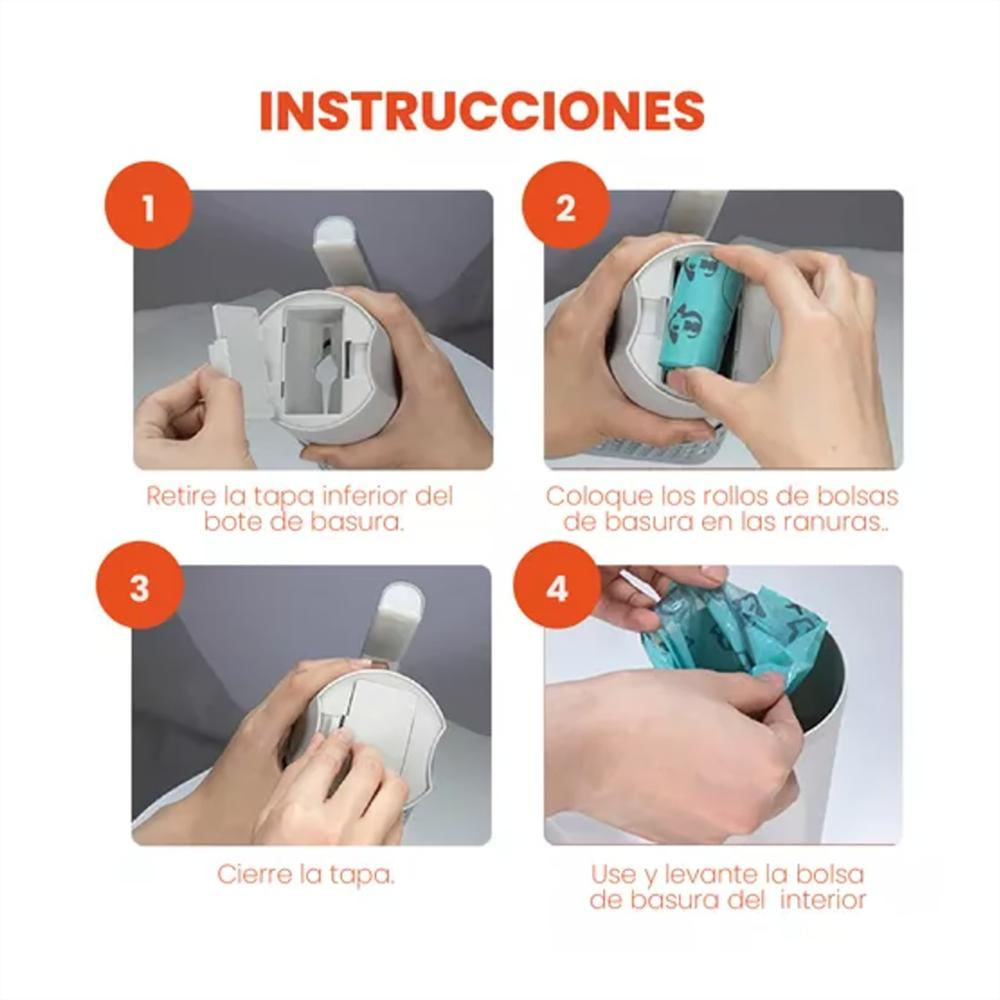 INSTRUCCIONES

1

Retire la tapa inferior del bote de basura.

2

Coloque los rollos de bolsas de basura en las ranuras..

3

Cierre la tapa.

4

Use y levante la bolsa de basura del interior