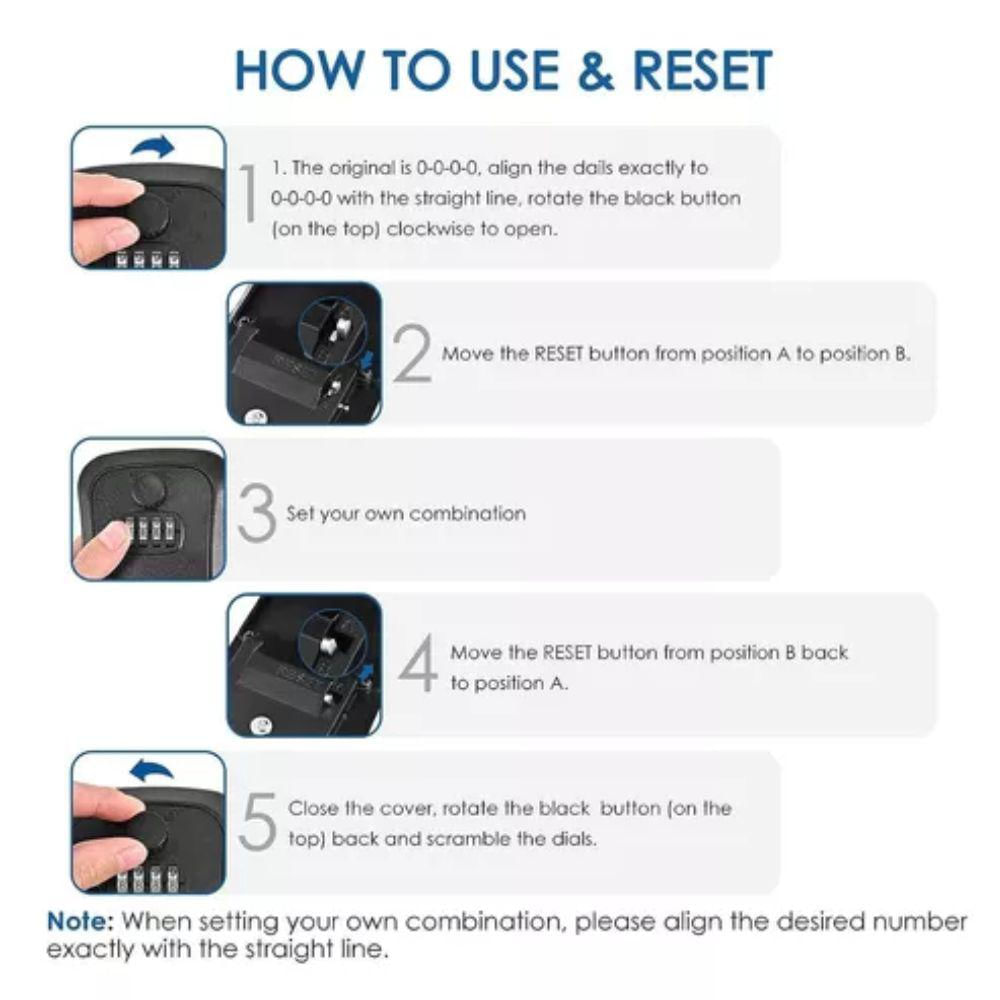 HOW TO USE & RESET

1

1. The original is 0-0-0-0, align the dails exactly to 0-0-0-0 with the straight line, rotate the black button (on the top) clockwise to open.

2

Move the RESET button from position A to position B.

3

Set your own combination

4

Move the RESET button from position B back to position A.

5

Close the cover, rotate the black button (on the top) back and scramble the dials.

Note: When setting your own combination, please align the desired number exactly with the straight line.