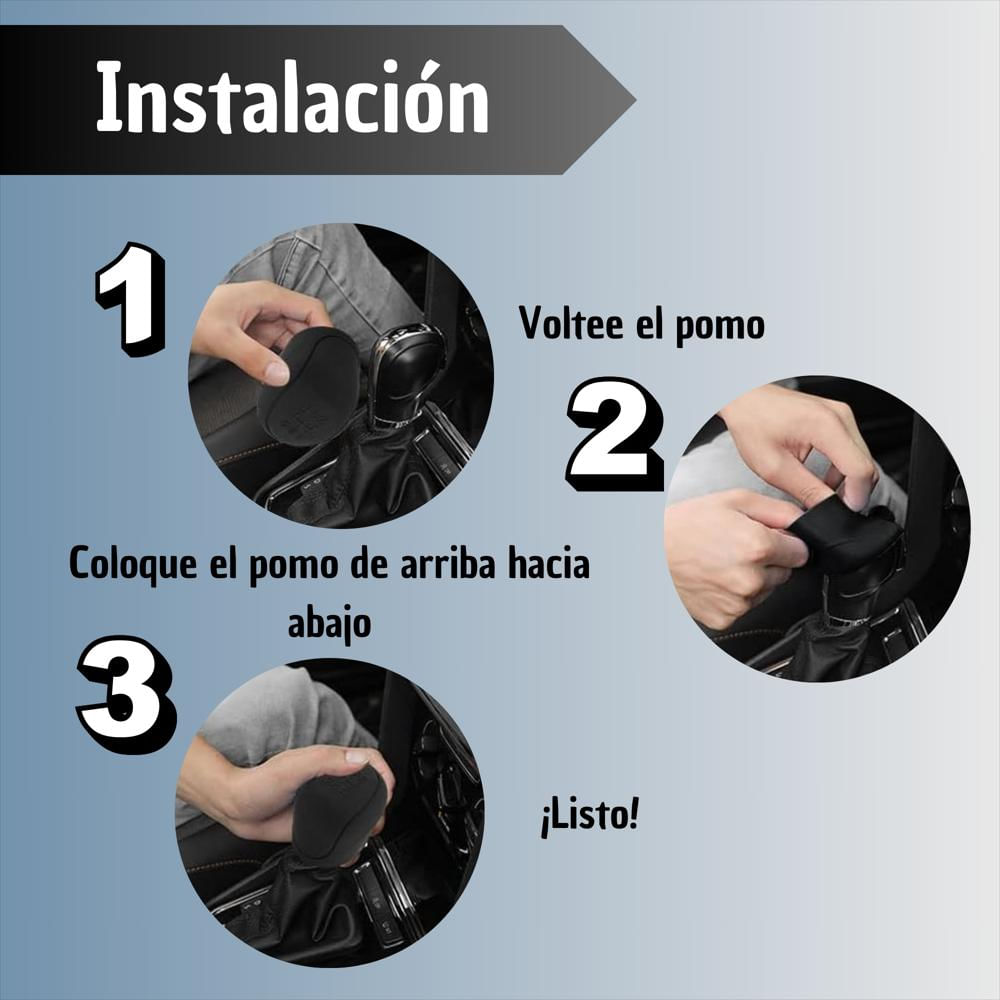 Instalación

1

Voltee el pomo

2

Coloque el pomo de arriba hacia abajo

3

¡Listo!