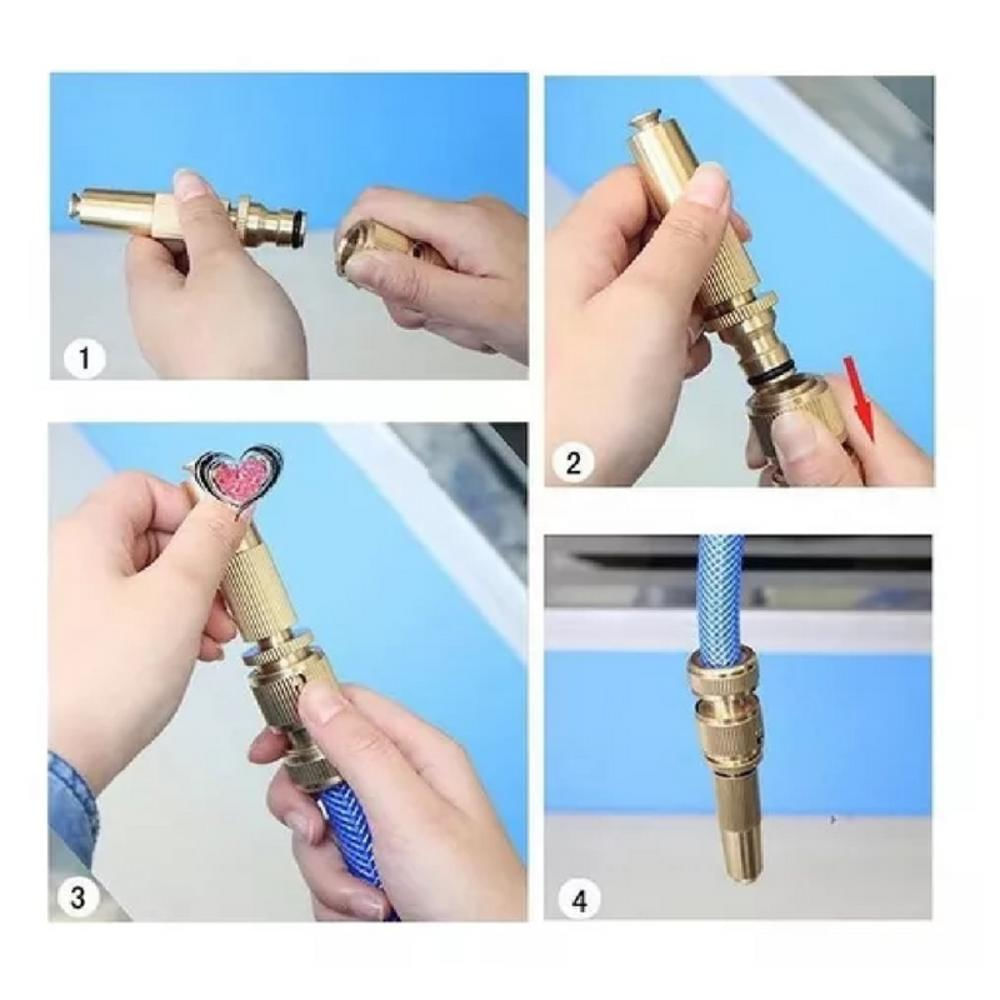 1

2

3

4