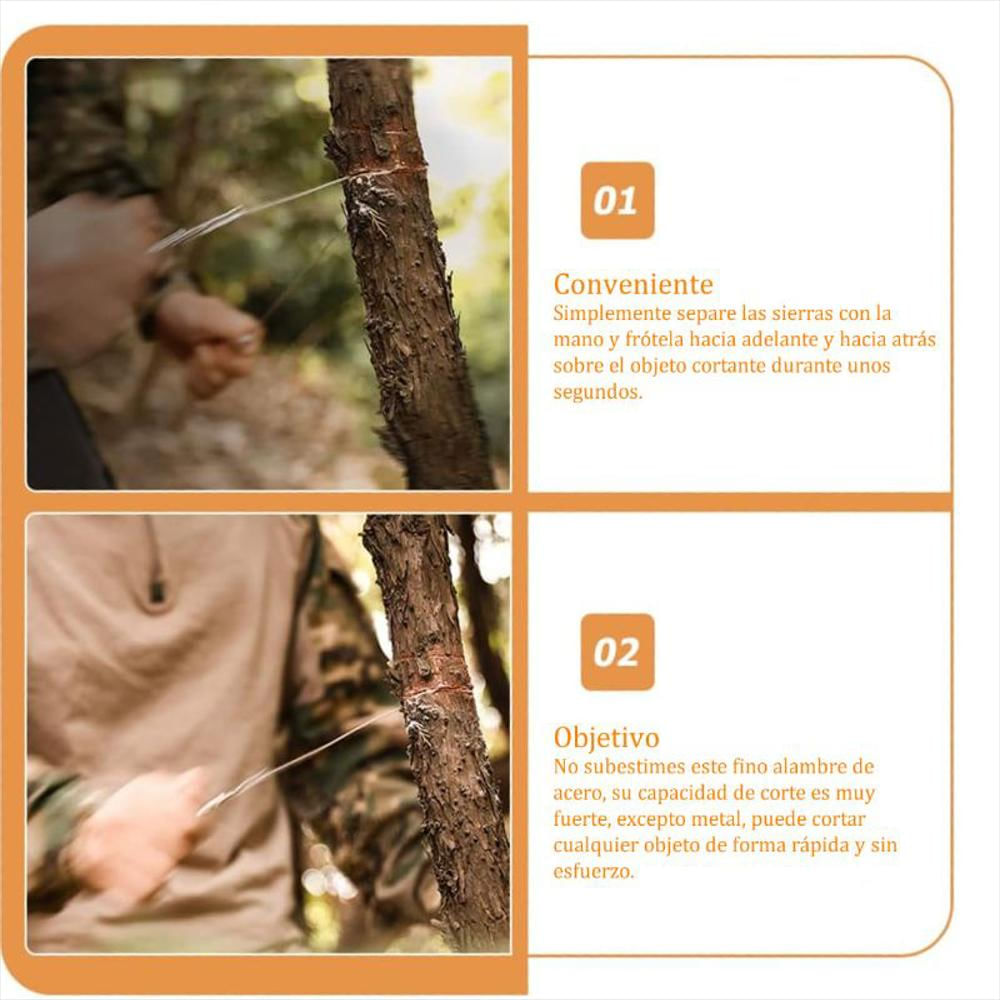 01

Conveniente
Simplemente separe las sierras con la mano y frótela hacia adelante y hacia atrás sobre el objeto cortante durante unos segundos.

02

Objetivo
No subestimes este fino alambre de acero, su capacidad de corte es muy fuerte, excepto metal, puede cortar cualquier objeto de forma rápida y sin esfuerzo.