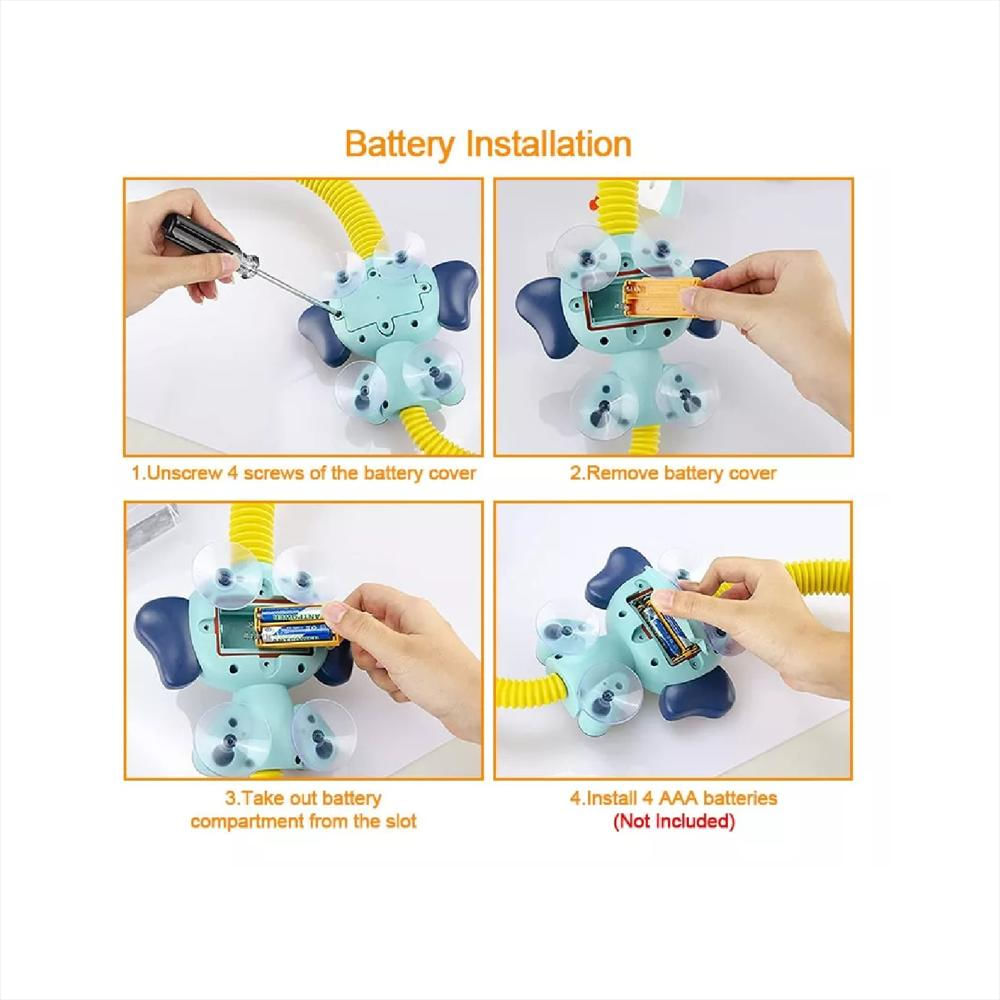 Battery Installation

1.Unscrew 4 screws of the battery cover

2.Remove battery cover

3.Take out battery compartment from the slot

4.Install 4 AAA batteries (Not Included)