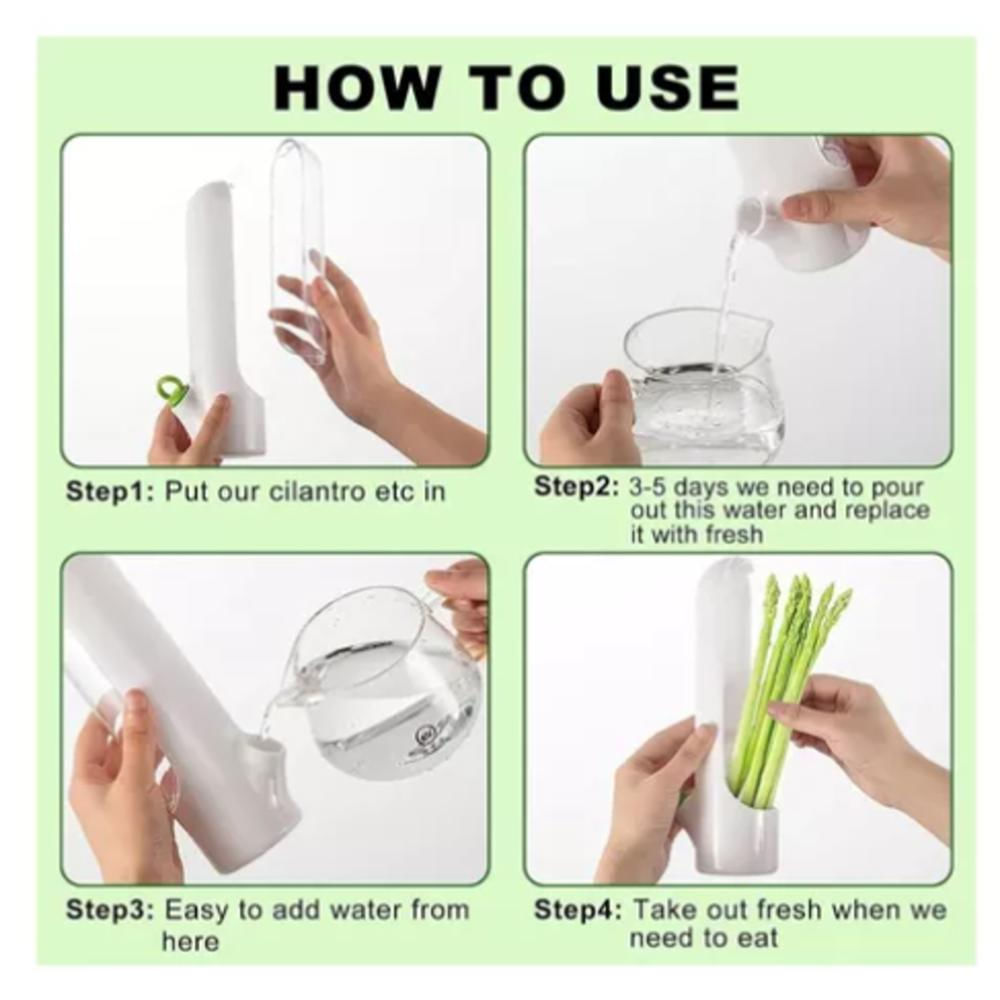 HOW TO USE

Step1: Put our cilantro etc in

Step2: 3-5 days we need to pour out this water and replace it with fresh

Step3: Easy to add water from here

Step4: Take out fresh when we need to eat