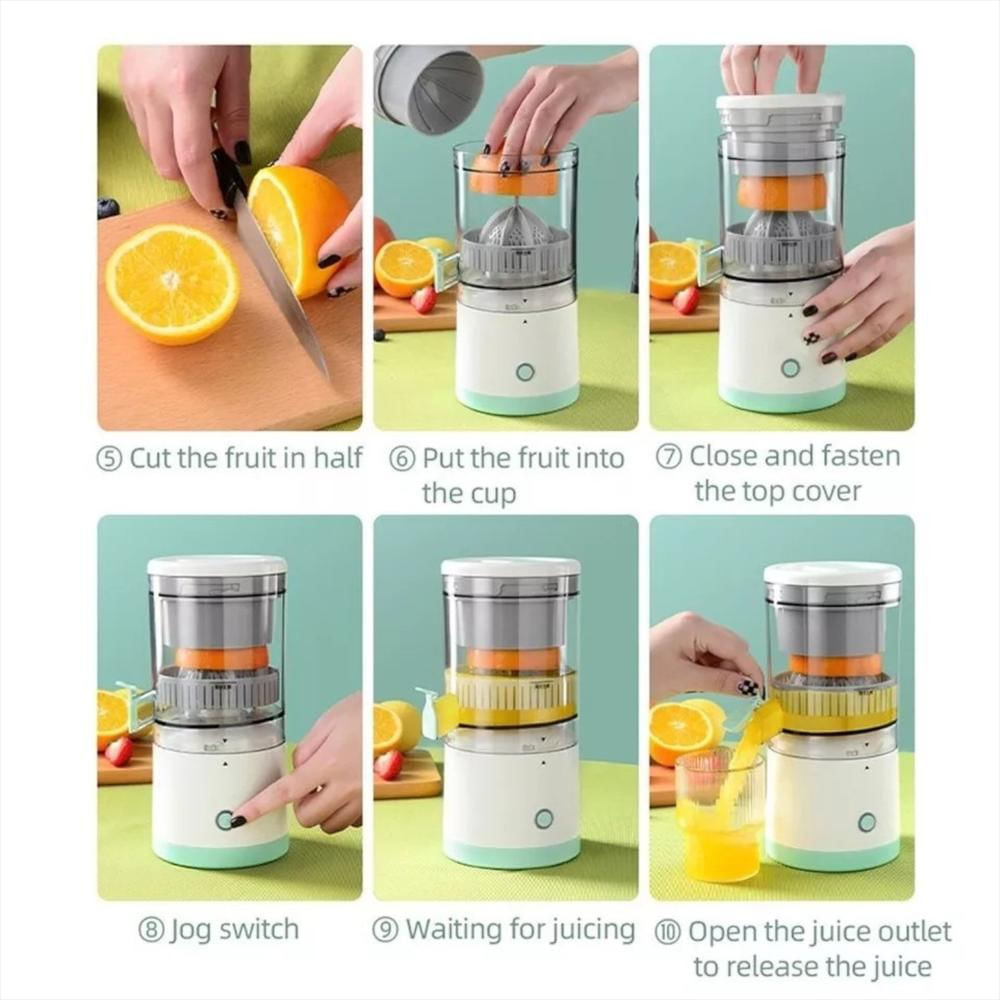 ⑤ Cut the fruit in half

⑥ Put the fruit into the cup

⑦ Close and fasten the top cover

⑧ Jog switch

⑨ Waiting for juicing

⑩ Open the juice outlet to release the juice