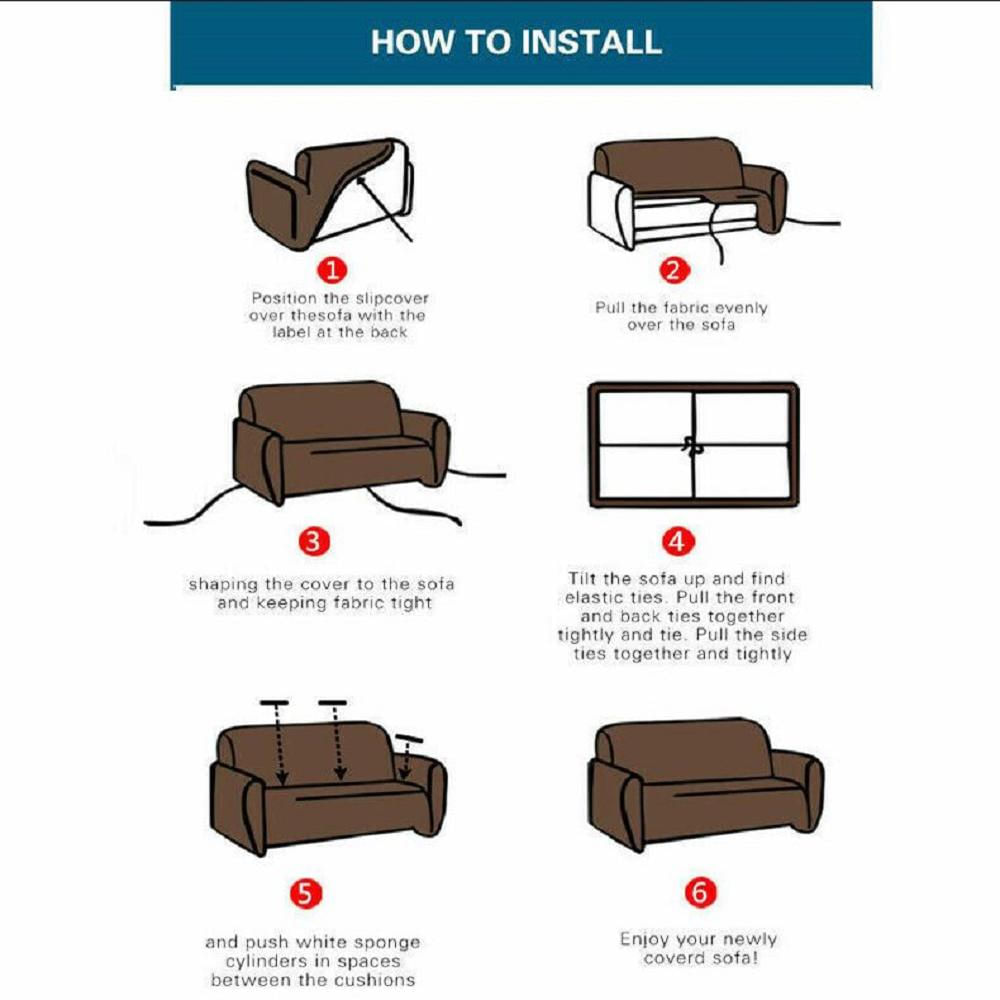 HOW TO INSTALL

1

Position the slipcover over thesofa with the label at the back

2

Pull the fabric evenly over the sofa

3

shaping the cover to the sofa and keeping fabric tight

4

Tilt the sofa up and find elastic ties. Pull the front and back ties together tightly and tie. Pull the side ties together and tightly

5

and push white sponge cylinders in spaces between the cushions

6

Enjoy your newly coverd sofa!