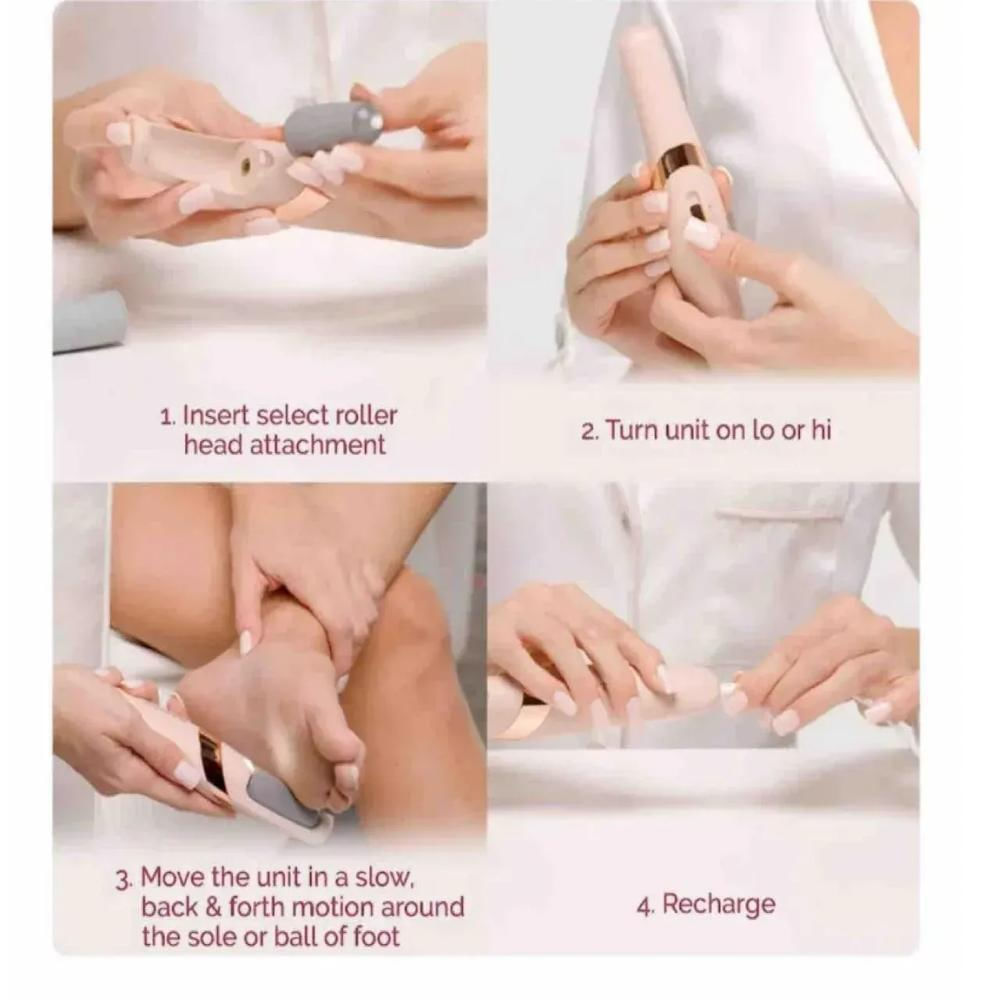 1. Insert select roller head attachment

2. Turn unit on lo or hi

3. Move the unit in a slow, back & forth motion around the sole or ball of foot

4. Recharge