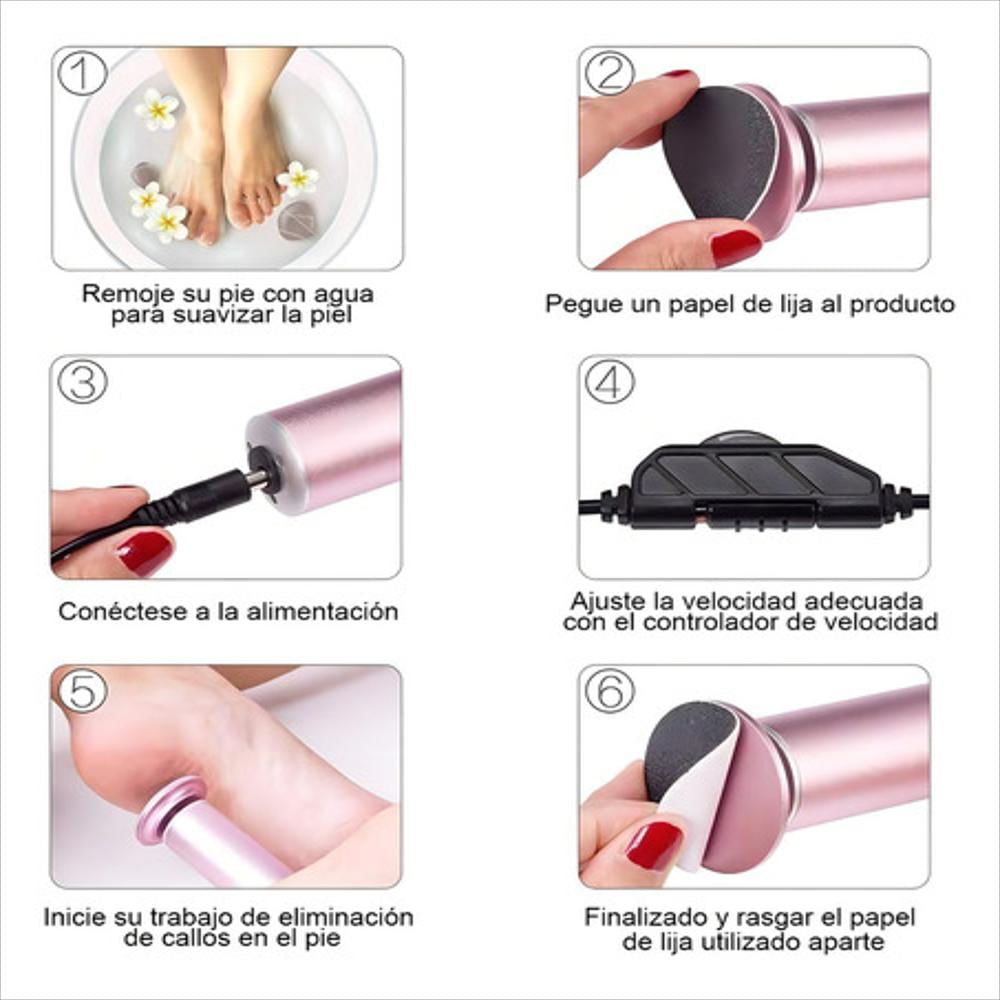 ①

Remoje su pie con agua para suavizar la piel

②

Pegue un papel de lija al producto

③

Conéctese a la alimentación

④

Ajuste la velocidad adecuada con el controlador de velocidad

⑤

Inicie su trabajo de eliminación de callos en el pie

⑥

Finalizado y rasgar el papel de lija utilizado aparte