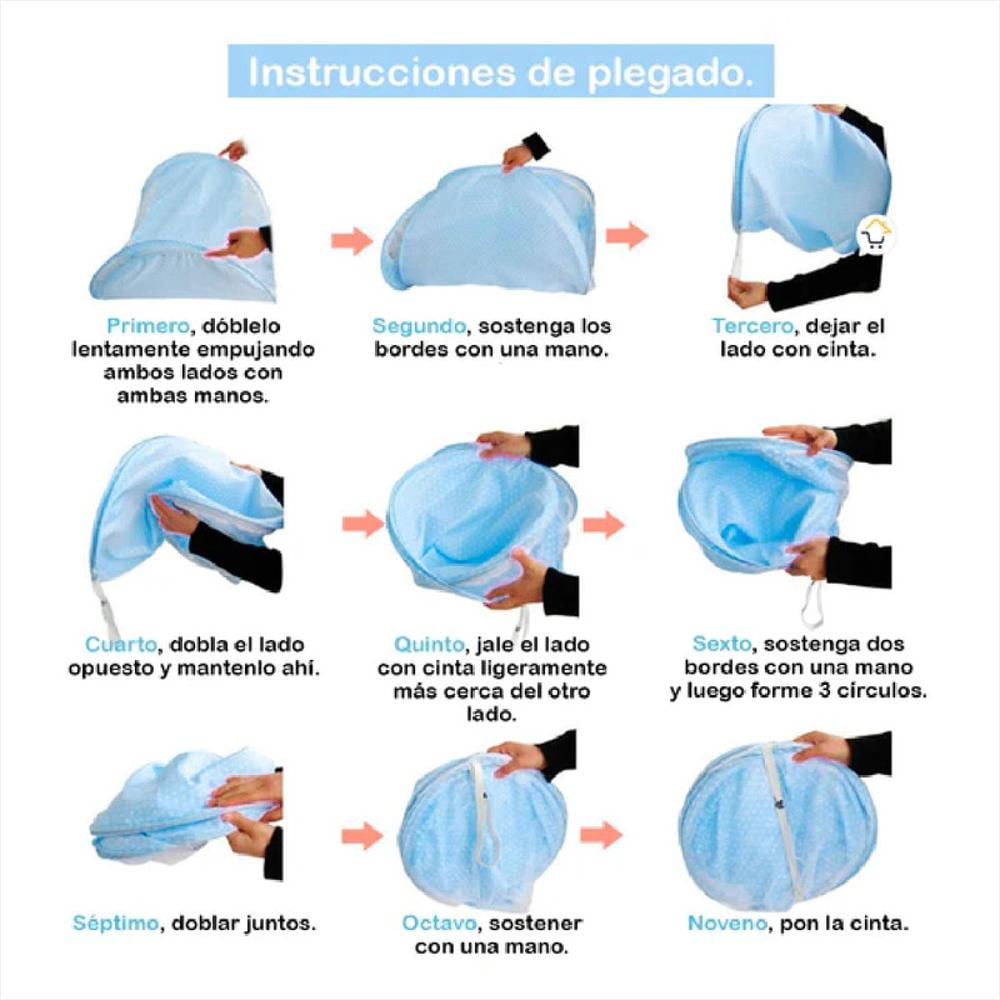 Instrucciones de plegado.

Primero, dóblelo lentamente empujando ambos lados con ambas manos.

Segundo, sostenga los bordes con una mano.

Tercero, dejar el lado con cinta.

Cuarto, dobla el lado opuesto y mantenlo ahí.

Quinto, jale el lado con cinta ligeramente más cerca del otro lado.

Sexto, sostenga dos bordes con una mano y luego forme 3 círculos.

Séptimo, doblar juntos.

Octavo, sostener con una mano.

Noveno, pon la cinta.