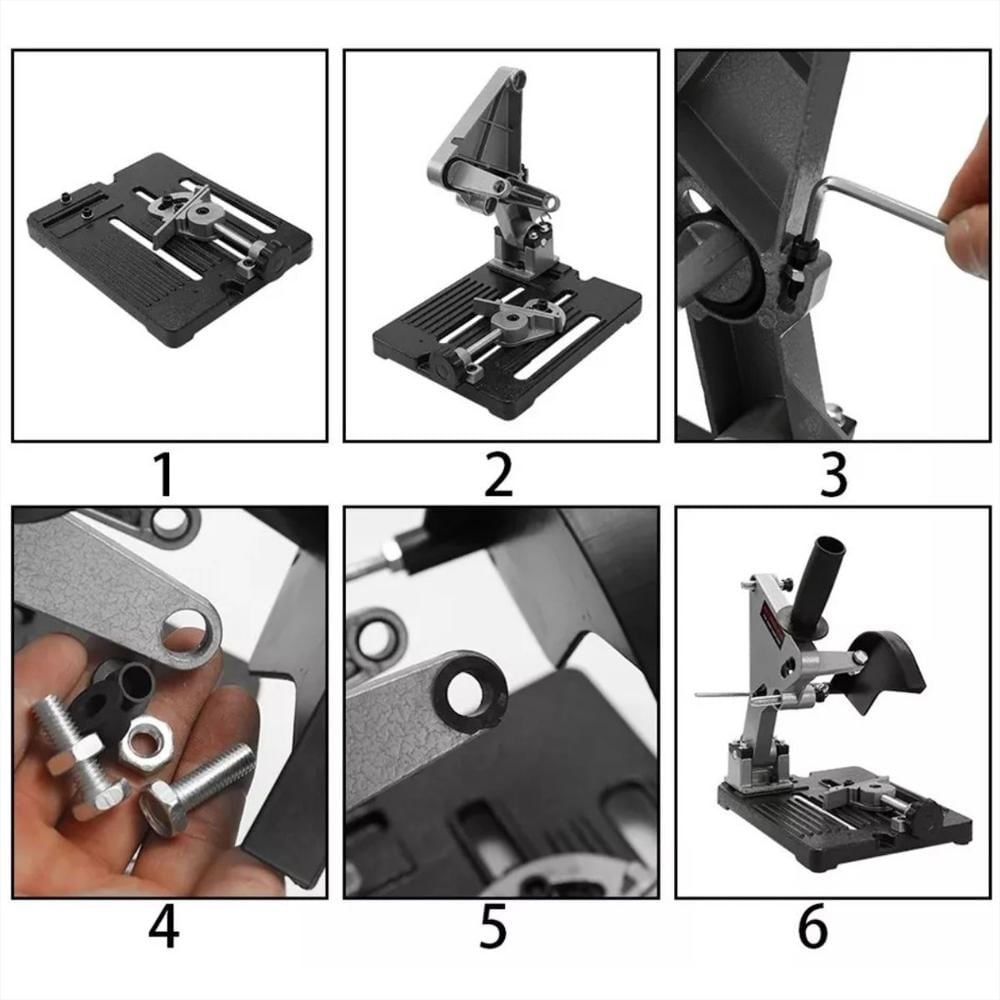 1
2
3
4
5
6