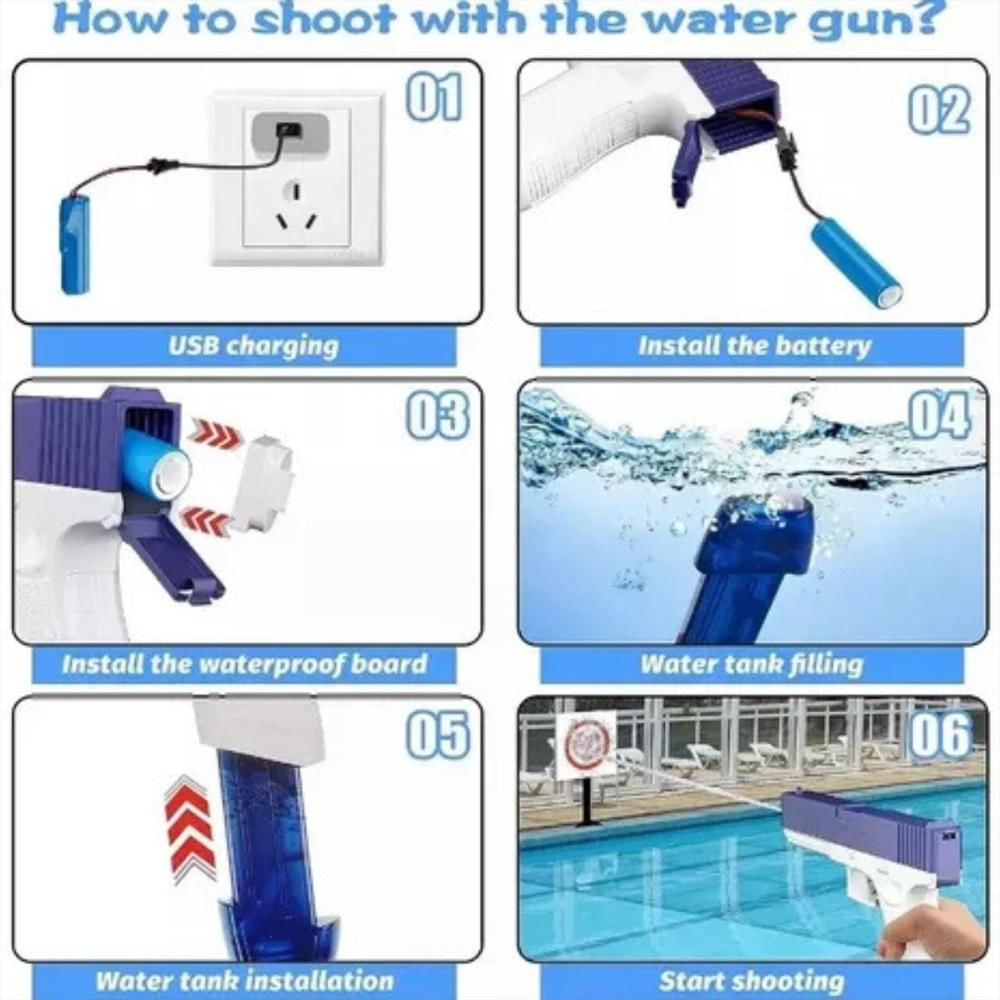 How to shoot with the water gun?

01

USB charging

02

Install the battery

03

Install the waterproof board

04

Water tank filling

05

Water tank installation

06

Start shooting