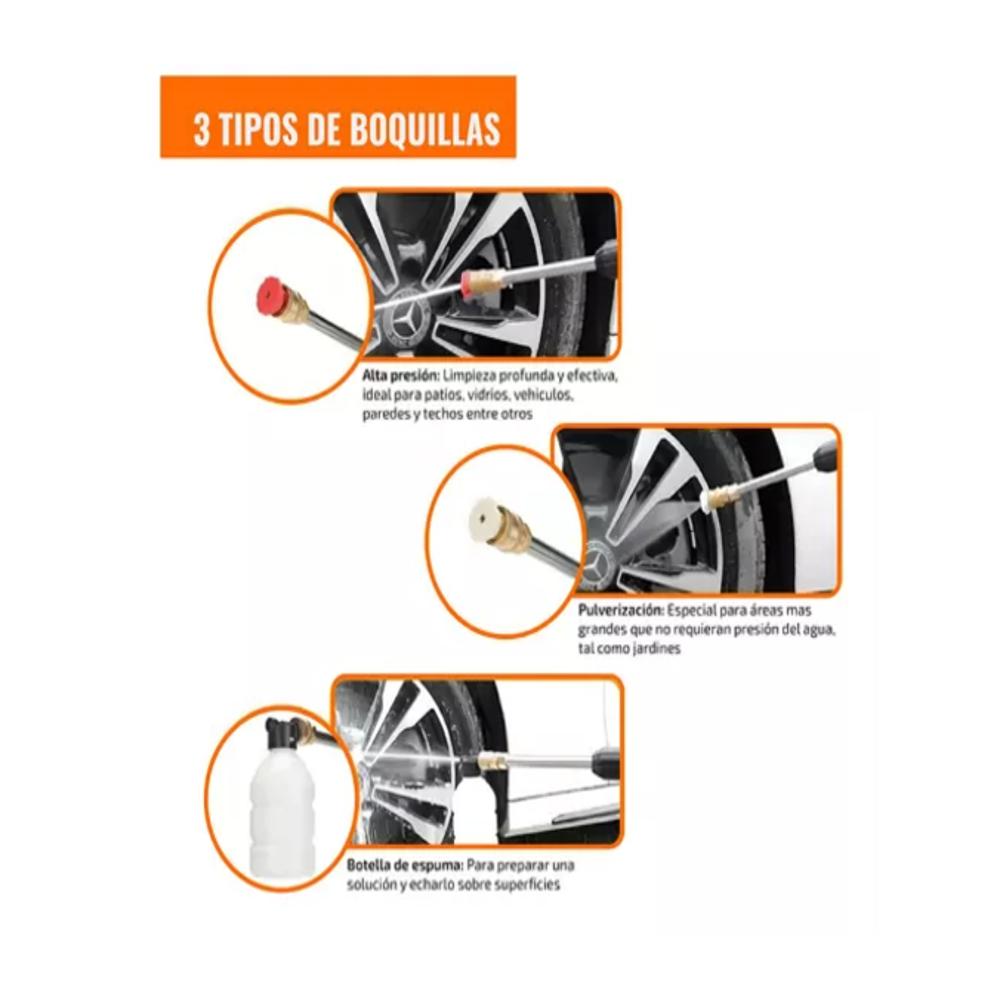 3 TIPOS DE BOQUILLAS

Alta presión: Limpieza profunda y efectiva, ideal para patios, vidrios, vehiculos, paredes y techos entre otros

Pulverización: Especial para áreas mas grandes que no requieran presión del agua, tal como jardines

Botella de espuma: Para preparar una solución y echarlo sobre superficies