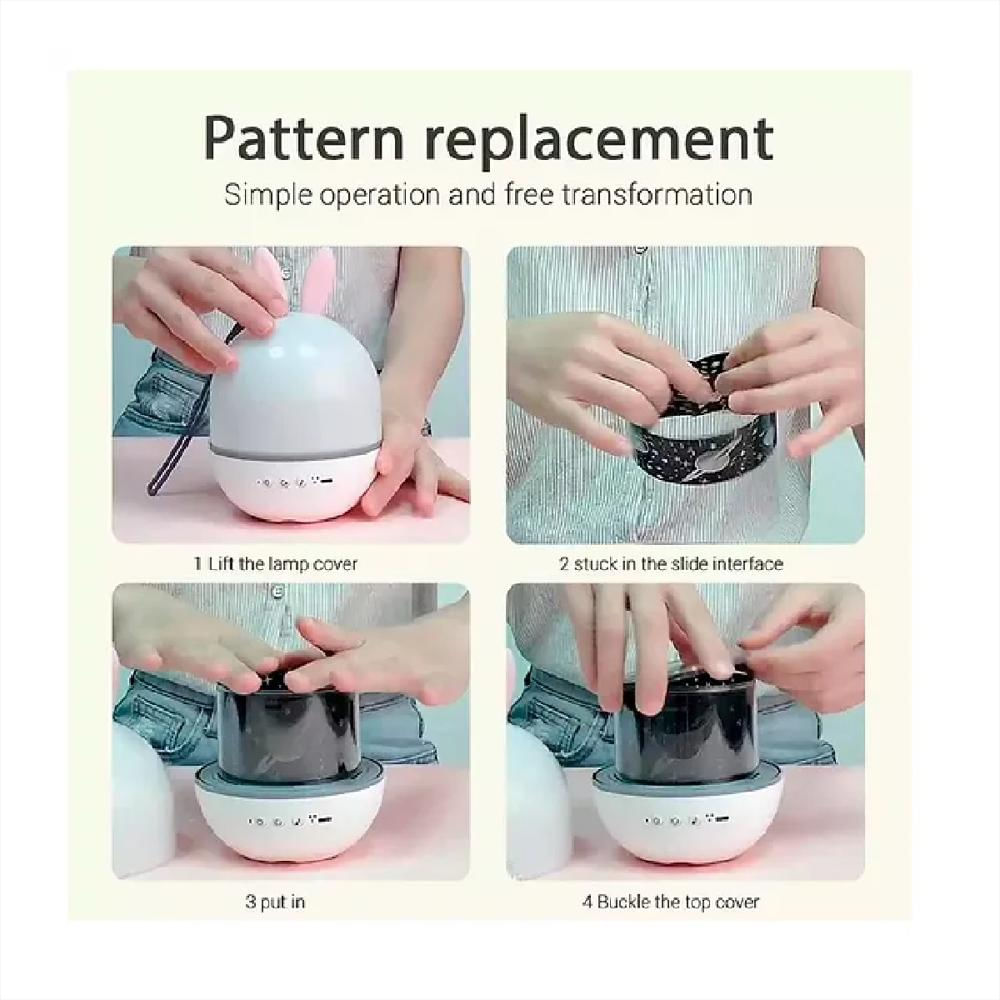 Pattern replacement

Simple operation and free transformation

1 Lift the lamp cover

2 stuck in the slide interface

3 put in

4 Buckle the top cover