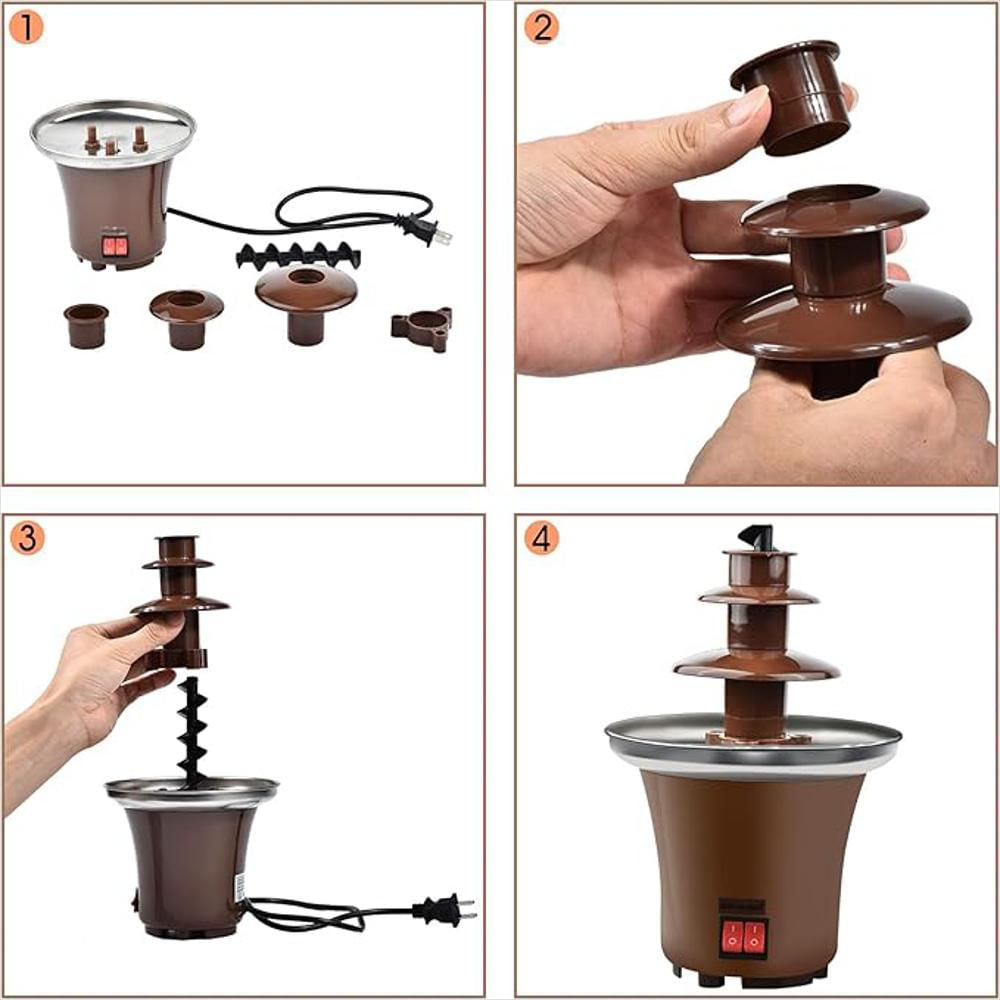 1

2

3

4