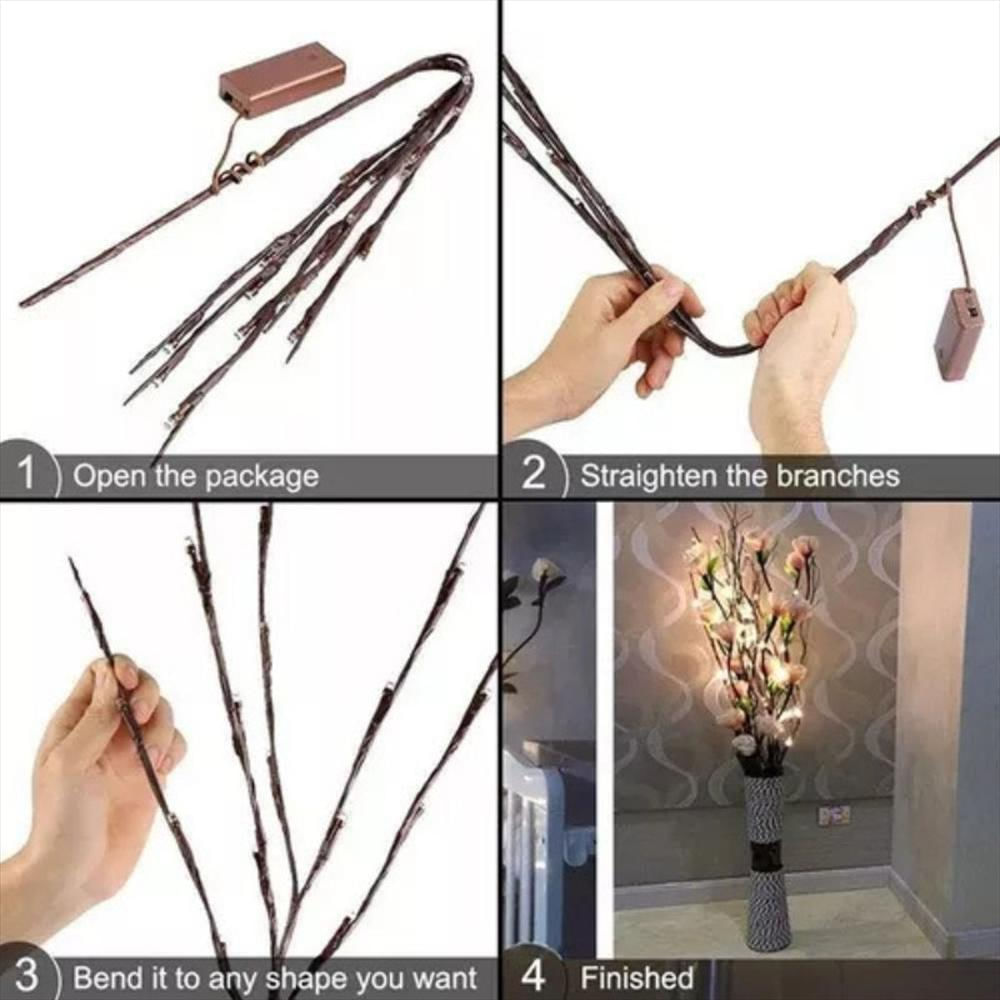 1 Open the package

2 Straighten the branches

3 Bend it to any shape you want

4 Finished