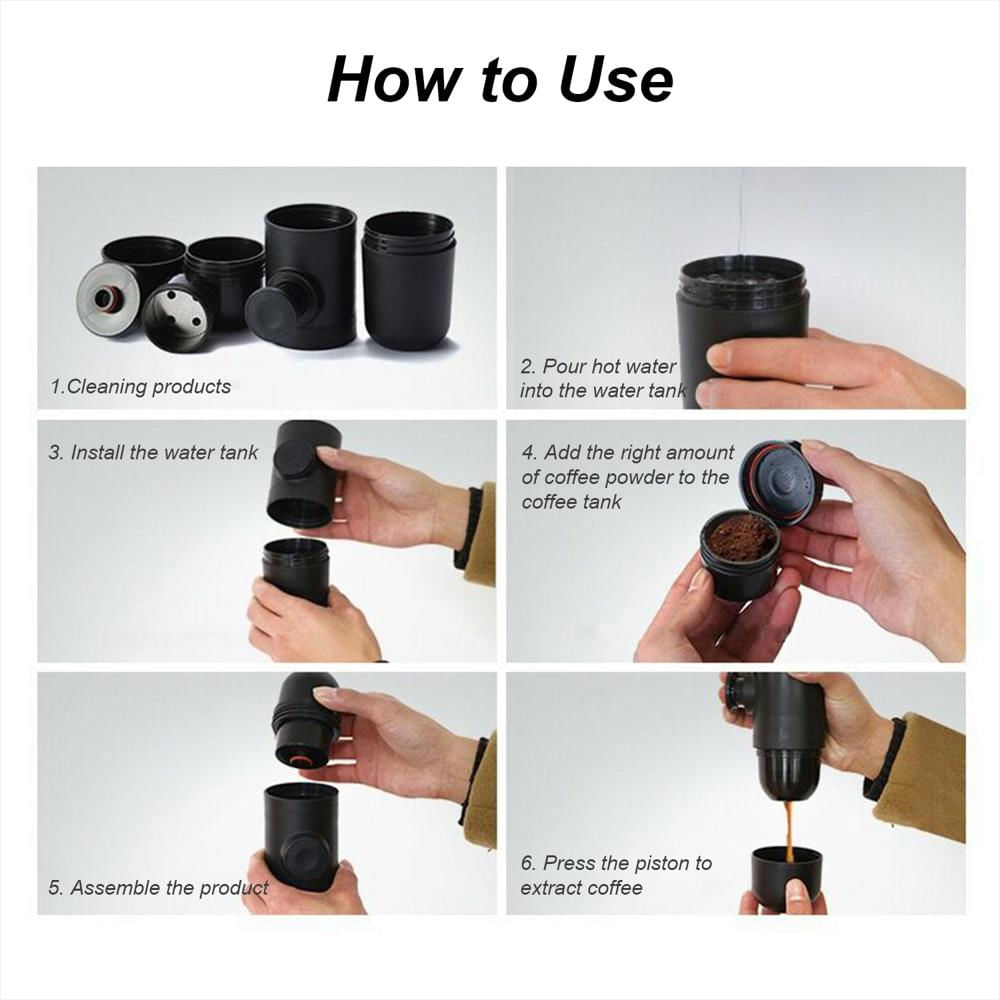 How to Use

1.Cleaning products

2. Pour hot water into the water tank

3. Install the water tank

4. Add the right amount of coffee powder to the coffee tank

5. Assemble the product

6. Press the piston to extract coffee