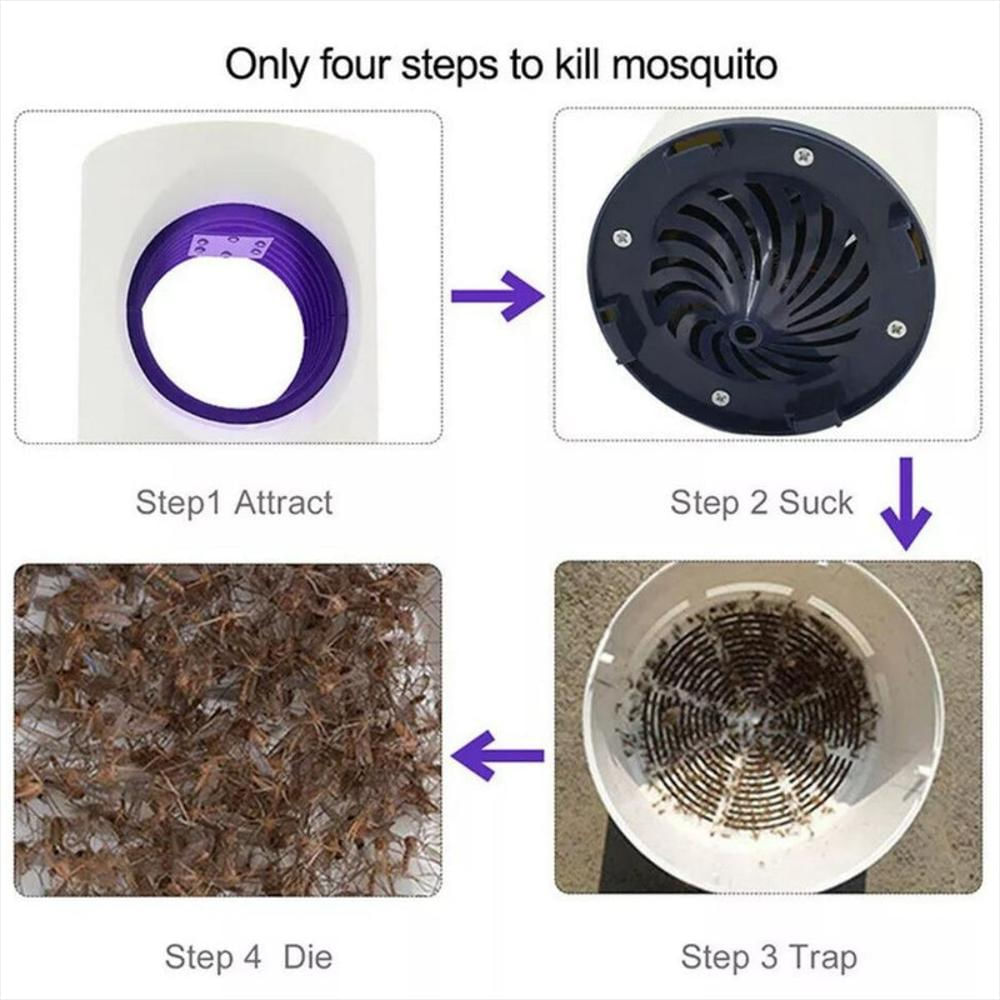 Only four steps to kill mosquito

Step1 Attract

Step 2 Suck

Step 4 Die

Step 3 Trap