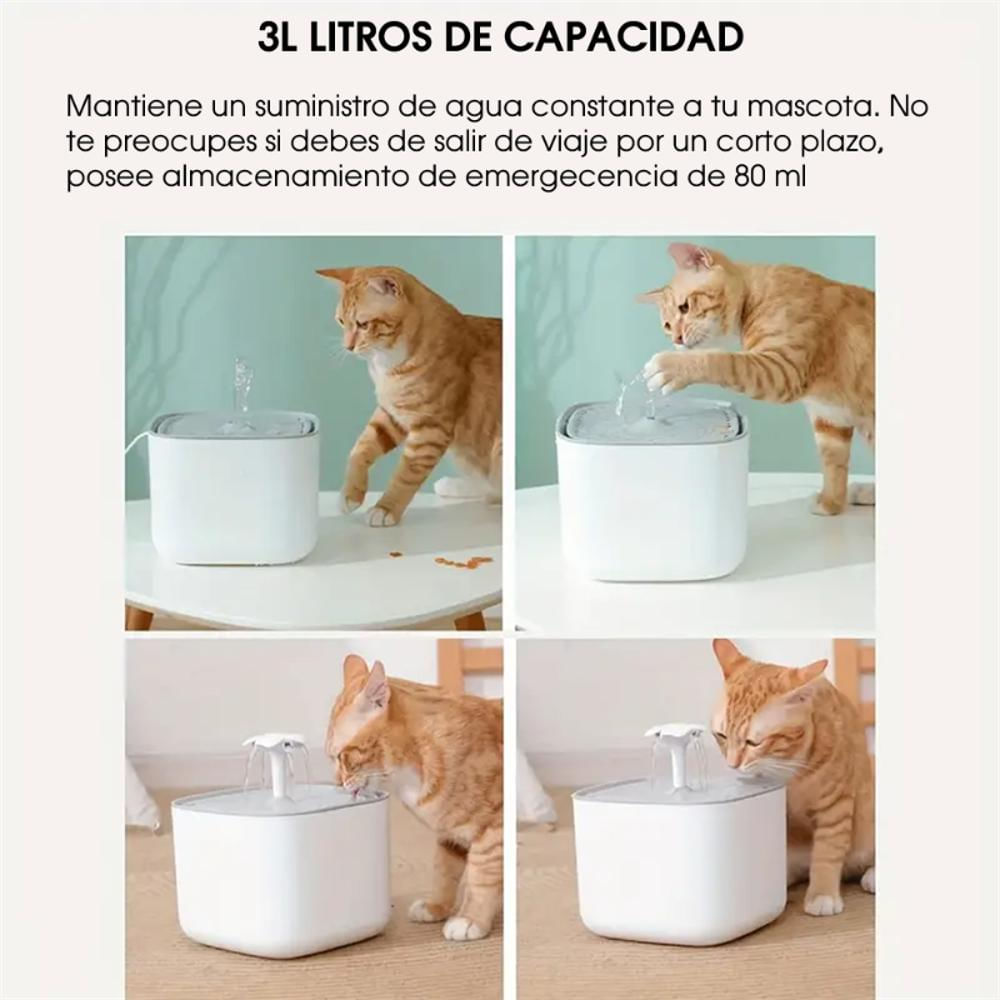 3L LITROS DE CAPACIDAD

Mantiene un suministro de agua constante a tu mascota. No te preocupes si debes de salir de viaje por un corto plazo, posee almacenamiento de emergecencia de 80 ml