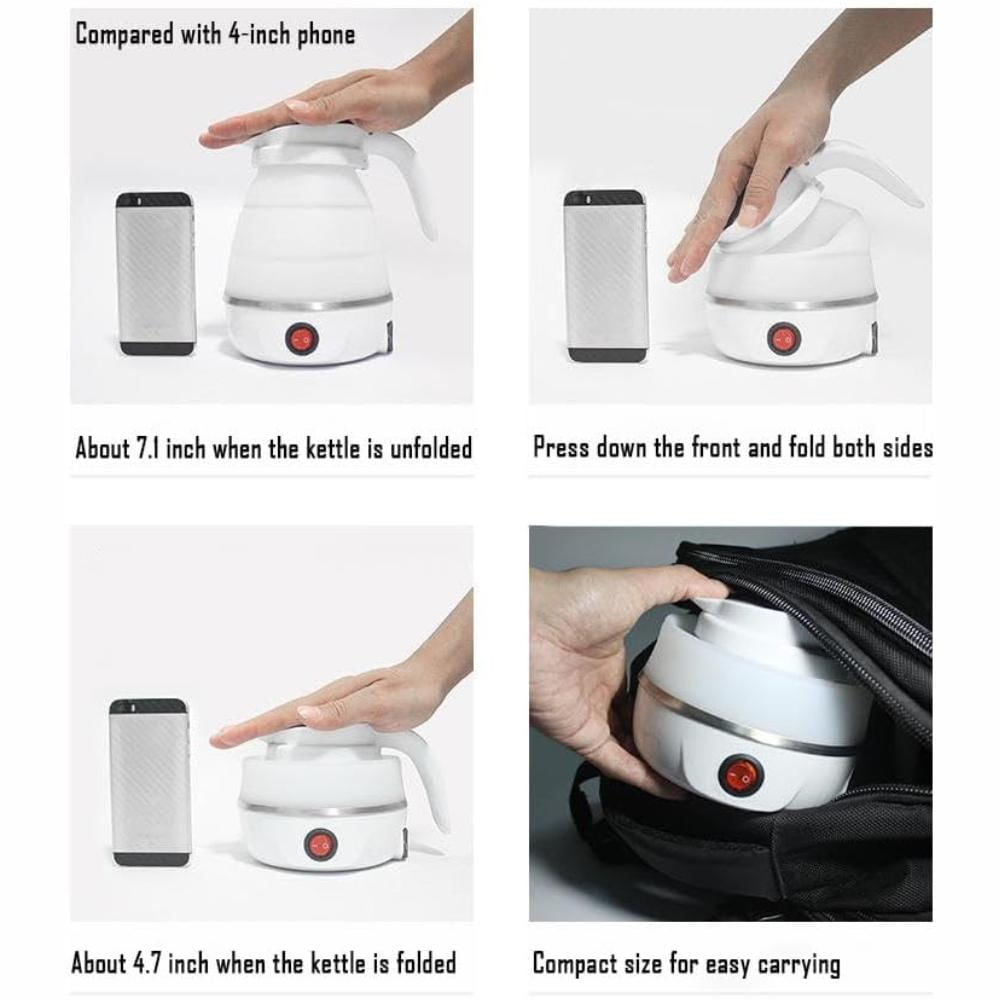 Compared with 4-inch phone

About 7.1 inch when the kettle is unfolded

Press down the front and fold both sides

About 4.7 inch when the kettle is folded

Compact size for easy carrying