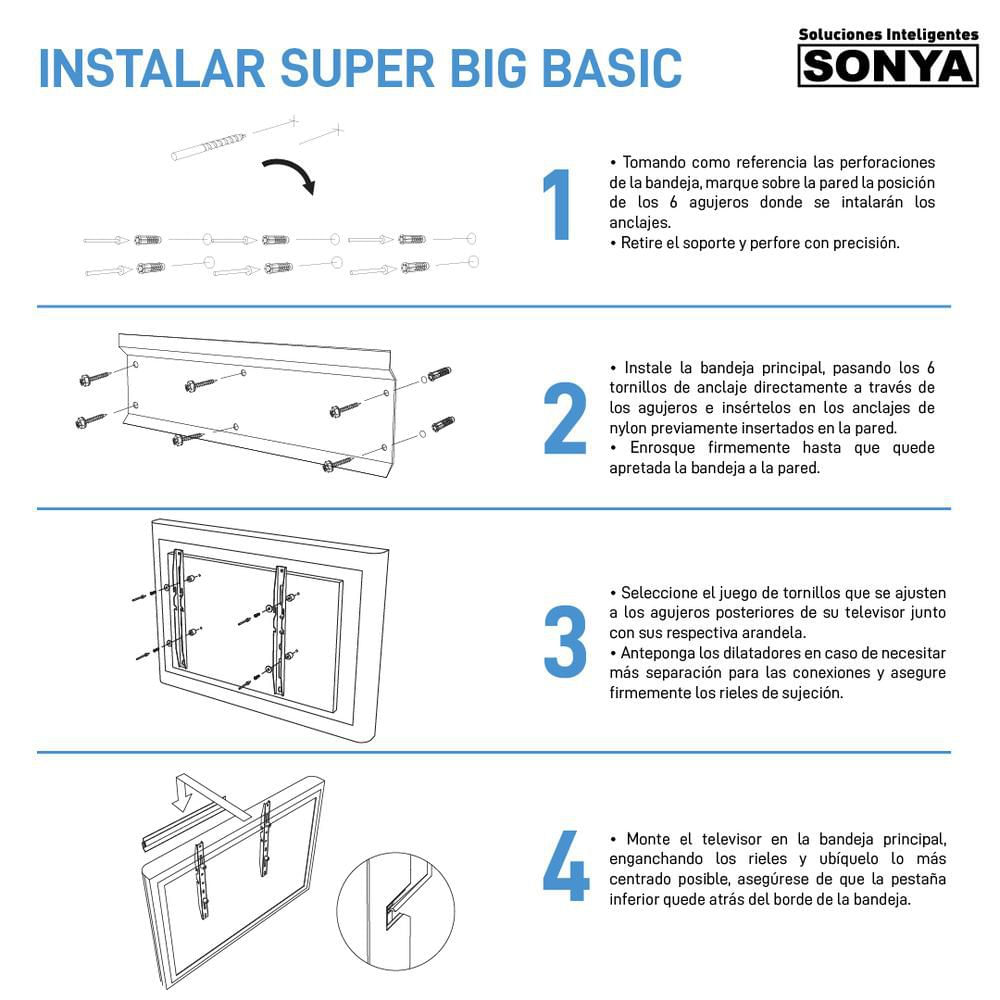 INSTALAR SUPER BIG BASIC

Soluciones Inteligentes
SONYA

1

• Tomando como referencia las perforaciones de la bandeja, marque sobre la pared la posición de los 6 agujeros donde se intalarán los anclajes.
• Retire el soporte y perfore con precisión.

2

• Instale la bandeja principal, pasando los 6 tornillos de anclaje directamente a través de los agujeros e insértelos en los anclajes de nylon previamente insertados en la pared.
• Enrosque firmemente hasta que quede apretada la bandeja a la pared.

3

• Seleccione el juego de tornillos que se ajusten a los agujeros posteriores de su televisor junto con sus respectiva arandela.
• Anteponga los dilatadores en caso de necesitar más separación para las conexiones y asegure firmemente los rieles de sujeción.

4

• Monte el televisor en la bandeja principal, enganchando los rieles y ubíquelo lo más centrado posible, asegúrese de que la pestaña inferior quede atrás del borde de la bandeja.