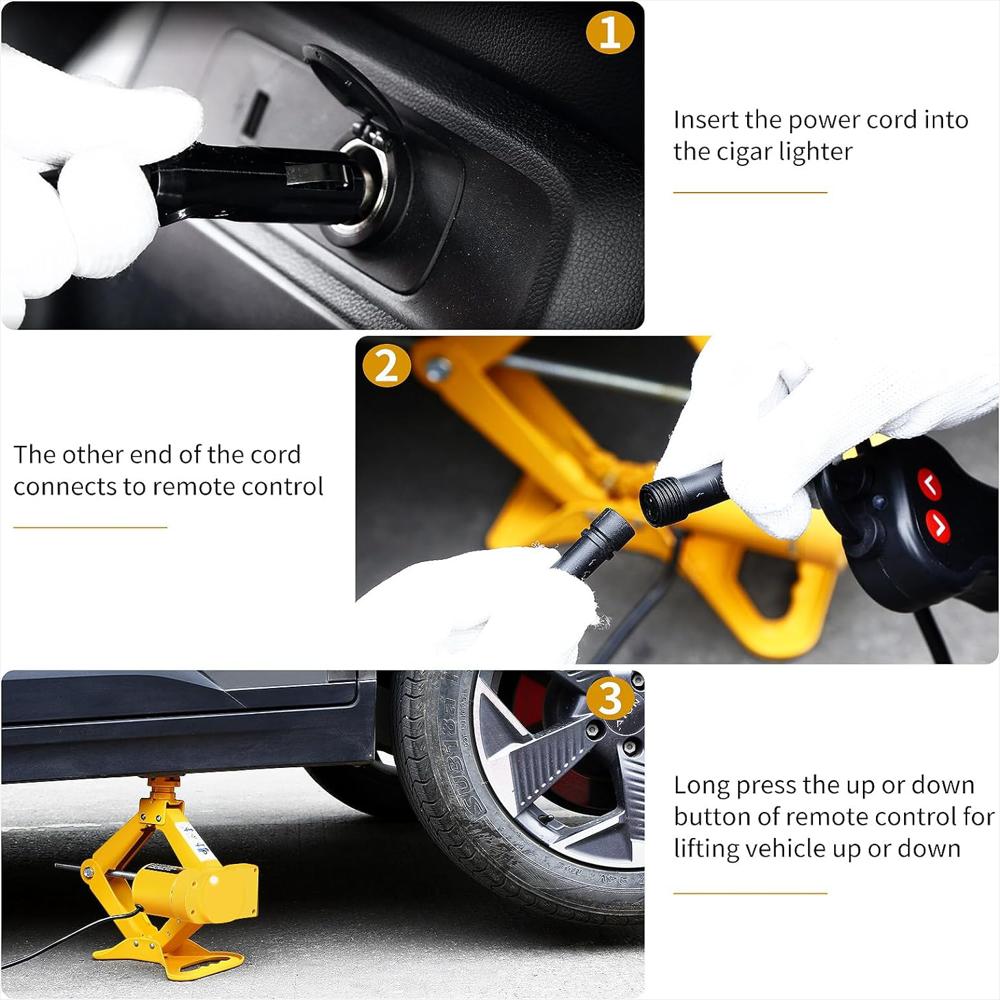 1

Insert the power cord into the cigar lighter

2

The other end of the cord connects to remote control

3

Long press the up or down button of remote control for lifting vehicle up or down