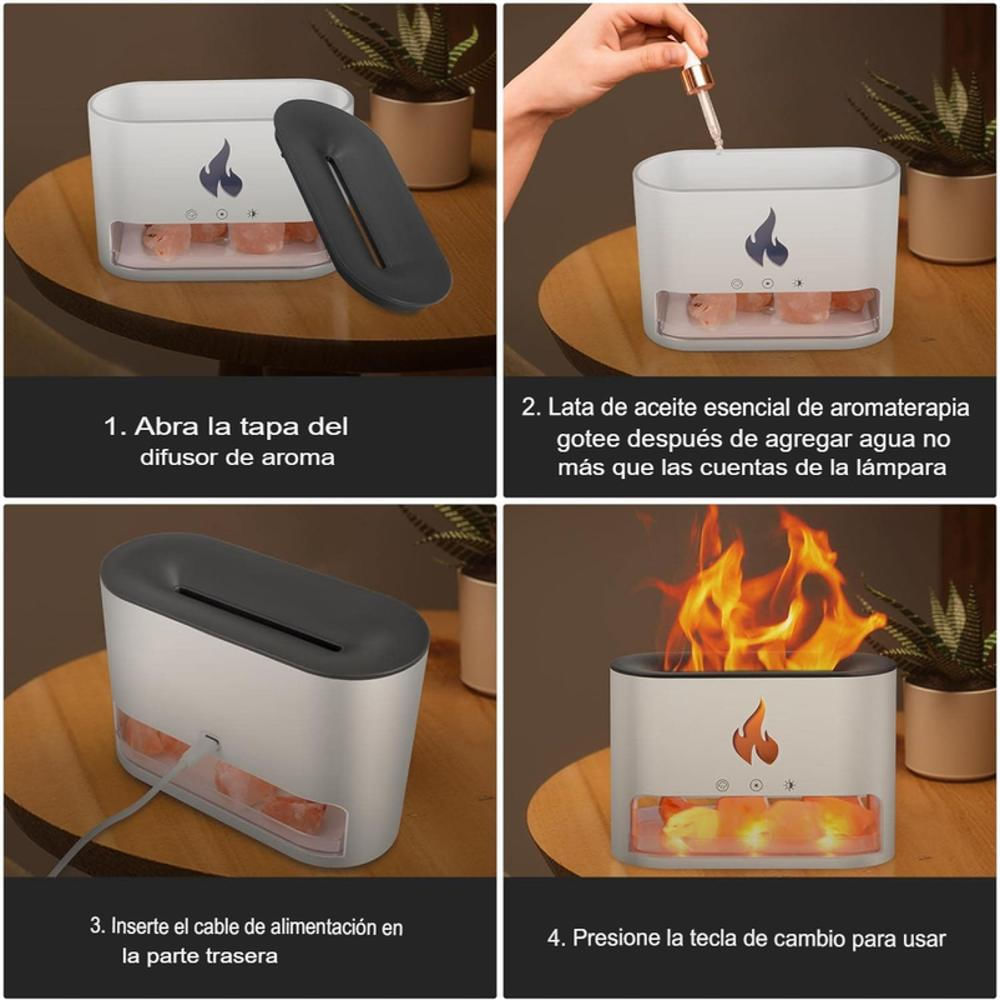 1. Abra la tapa del difusor de aroma

2. Lata de aceite esencial de aromaterapia gotee después de agregar agua no más que las cuentas de la lámpara

3. Inserte el cable de alimentación en la parte trasera

4. Presione la tecla de cambio para usar