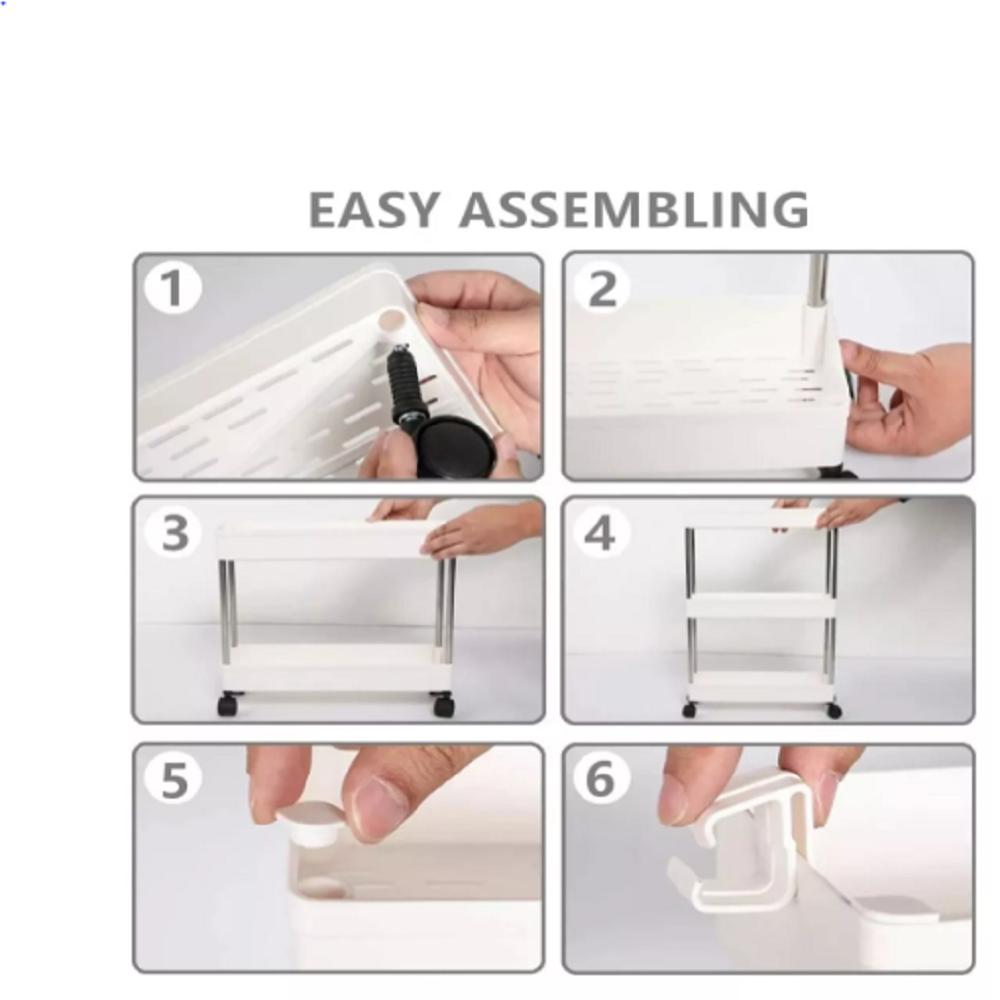 EASY ASSEMBLING

1

2

3

4

5

6